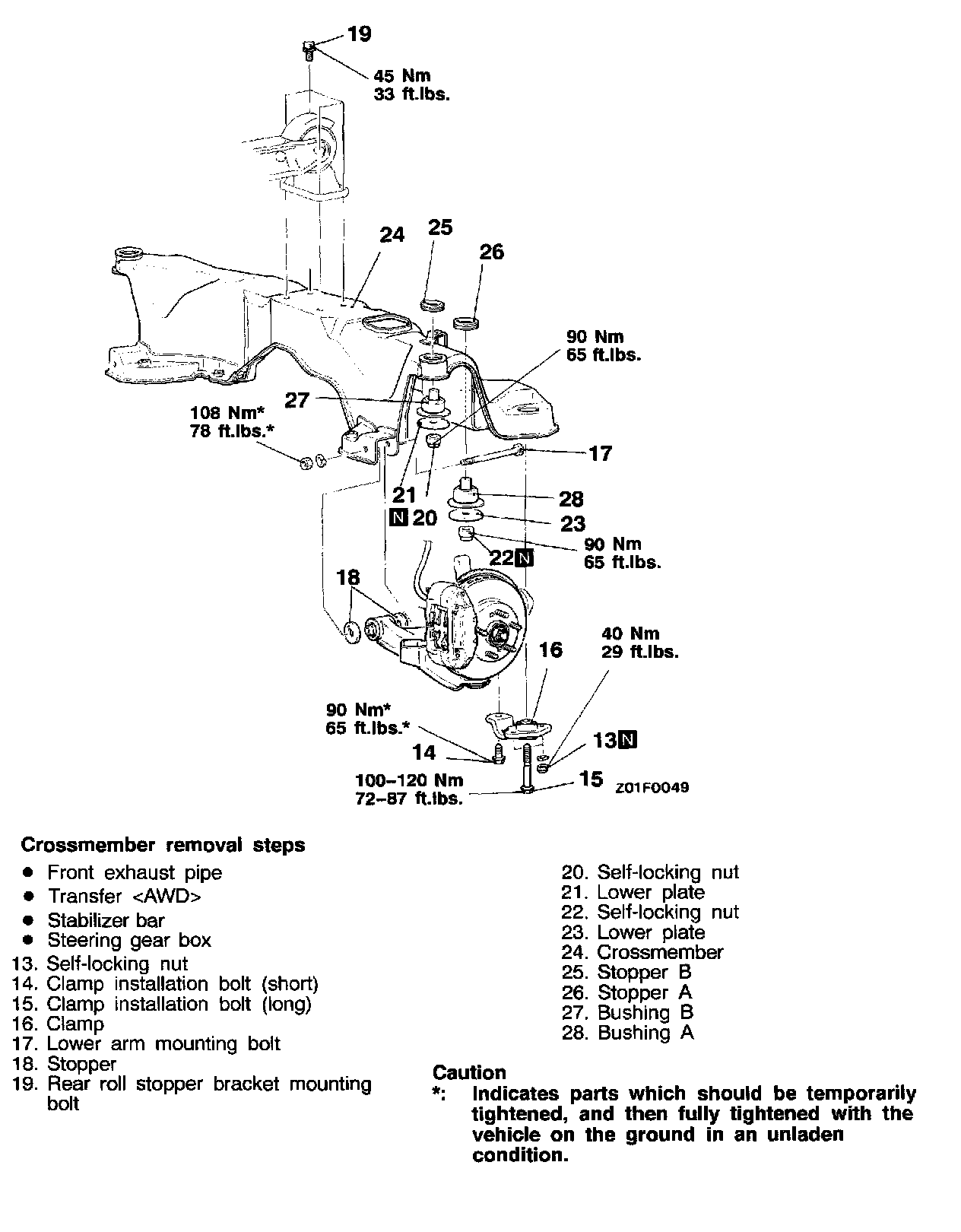 19
45 Nm
33 ft.lbs.

24
25
26

90 Nm
65 ft.lbs.

27
108 Nm*
78 ft.lbs.*

17
21
N 20
28
23
22 N
90 Nm
65 ft.lbs.

18
16
40 Nm
29 ft.lbs.

90 Nm*
65 ft.lbs.*
14
13 N
100–120 Nm
72–87 ft.lbs.
15
Z01F0049

Crossmember removal steps
● Front exhaust pipe
● Transfer <AWD>
● Stabilizer bar
● Steering gear box
13. Self-locking nut
14. Clamp installation bolt (short)
15. Clamp installation bolt (long)
16. Clamp
17. Lower arm mounting bolt
18. Stopper
19. Rear roll stopper bracket mounting bolt

20. Self-locking nut
21. Lower plate
22. Self-locking nut
23. Lower plate
24. Crossmember
25. Stopper B
26. Stopper A
27. Bushing B
28. Bushing A

Caution
*: Indicates parts which should be temporarily tightened, and then fully tightened with the vehicle on the ground in an unladen condition.