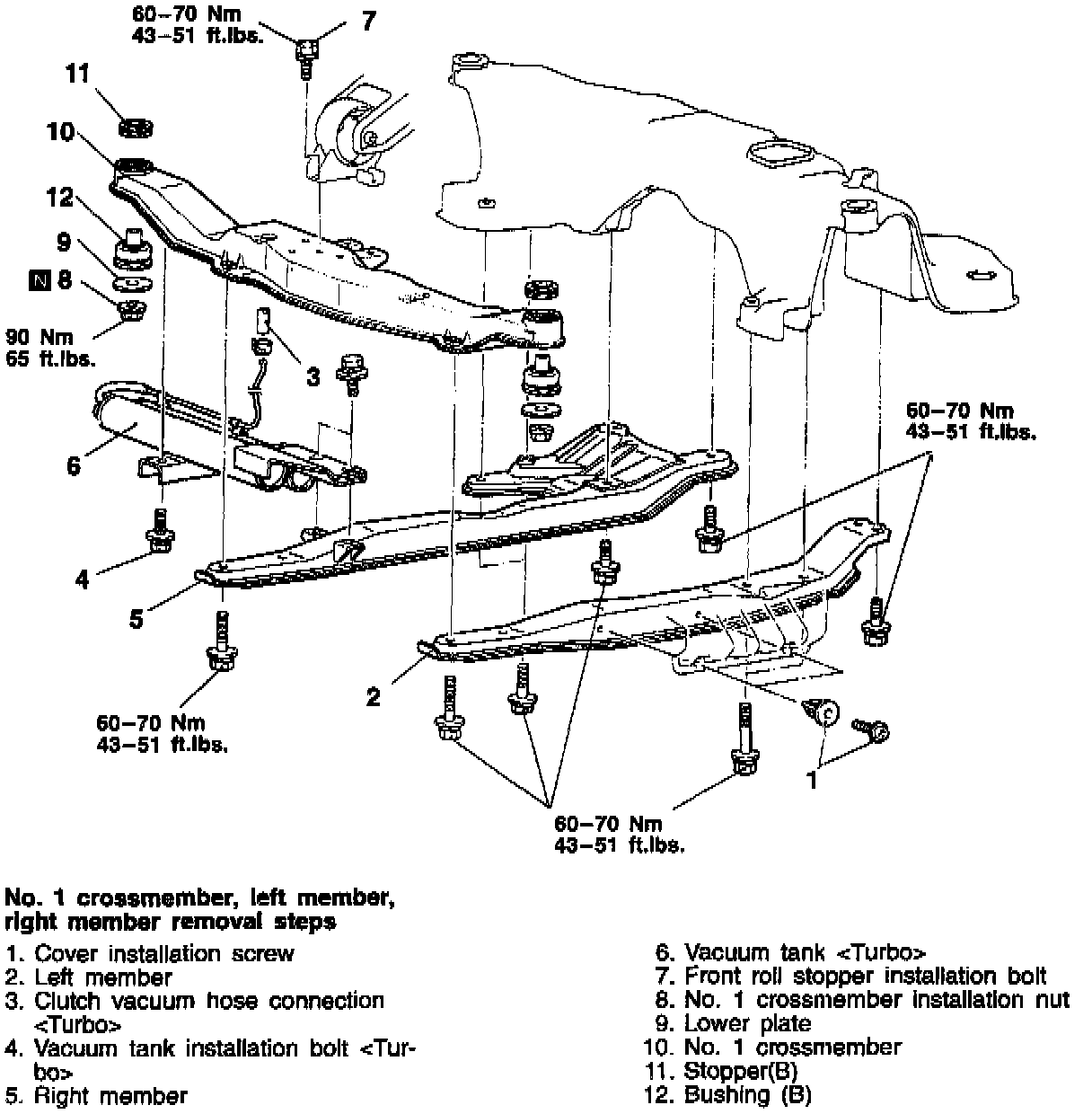 60–70 Nm
43–51 ft.lbs.

7

11

10

12

9

N 8

90 Nm
65 ft.lbs.

3

6

60–70 Nm
43–51 ft.lbs.

4

5

2

60–70 Nm
43–51 ft.lbs.

1

60–70 Nm
43–51 ft.lbs.

No. 1 crossmember, left member, right member removal steps

1. Cover installation screw
2. Left member
3. Clutch vacuum hose connection <Turbo>
4. Vacuum tank installation bolt <Turbo>
5. Right member

6. Vacuum tank <Turbo>
7. Front roll stopper installation bolt
8. No. 1 crossmember installation nut
9. Lower plate
10. No. 1 crossmember
11. Stopper(B)
12. Bushing (B)