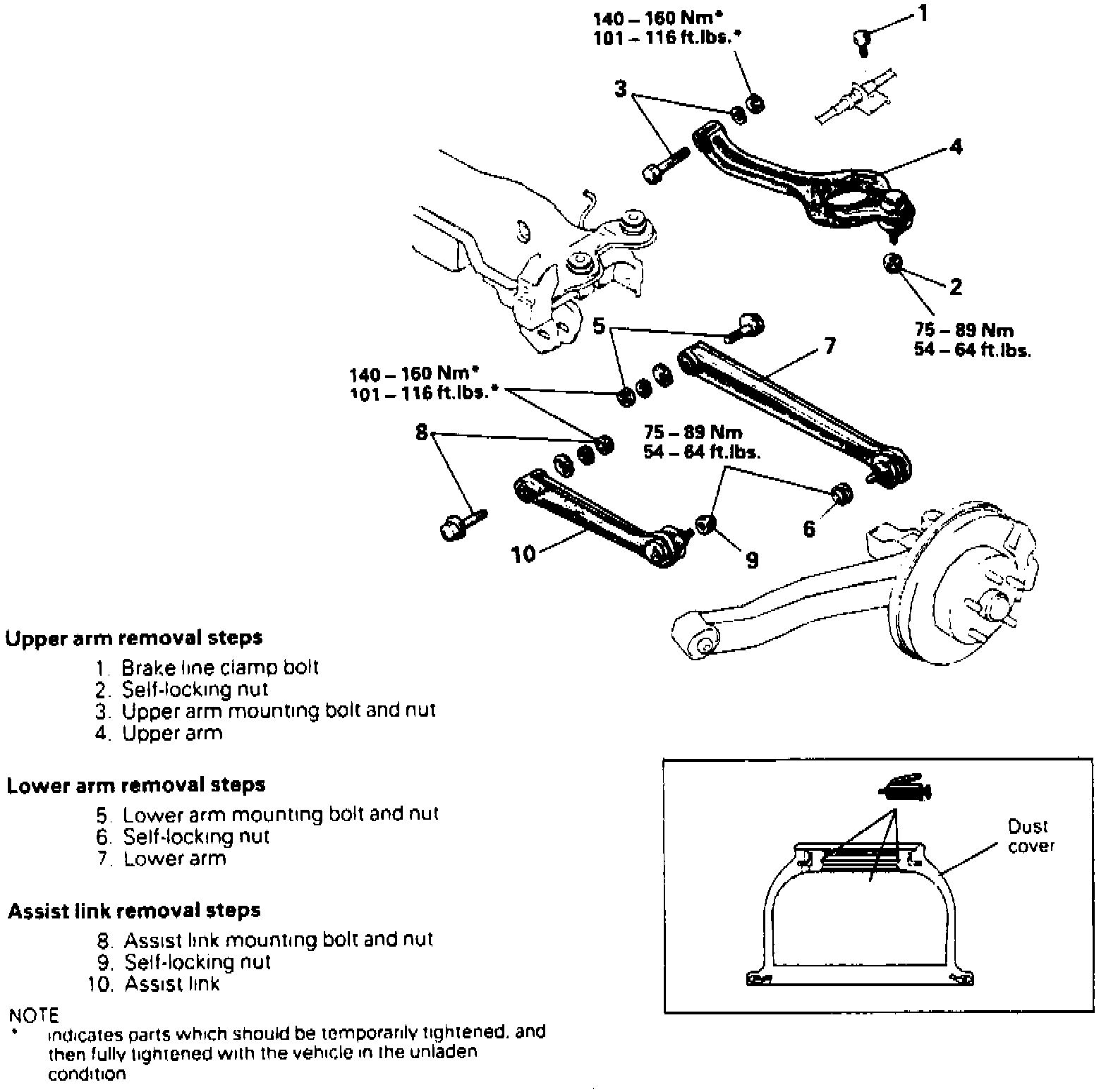 140 – 160 Nm*
101 – 116 ft.lbs.*

1

3

4

2

75 – 89 Nm
54 – 64 ft.lbs.

5

7

140 – 160 Nm*
101 – 116 ft.lbs.*

8

75 – 89 Nm
54 – 64 ft.lbs.

6

10

9

Upper arm removal steps
1. Brake line clamp bolt
2. Self-locking nut
3. Upper arm mounting bolt and nut
4. Upper arm

Lower arm removal steps
5. Lower arm mounting bolt and nut
6. Self-locking nut
7. Lower arm

Assist link removal steps
8. Assist link mounting bolt and nut
9. Self-locking nut
10. Assist link

NOTE
* indicates parts which should be temporarily tightened, and then fully tightened with the vehicle in the unladen condition

Dust cover