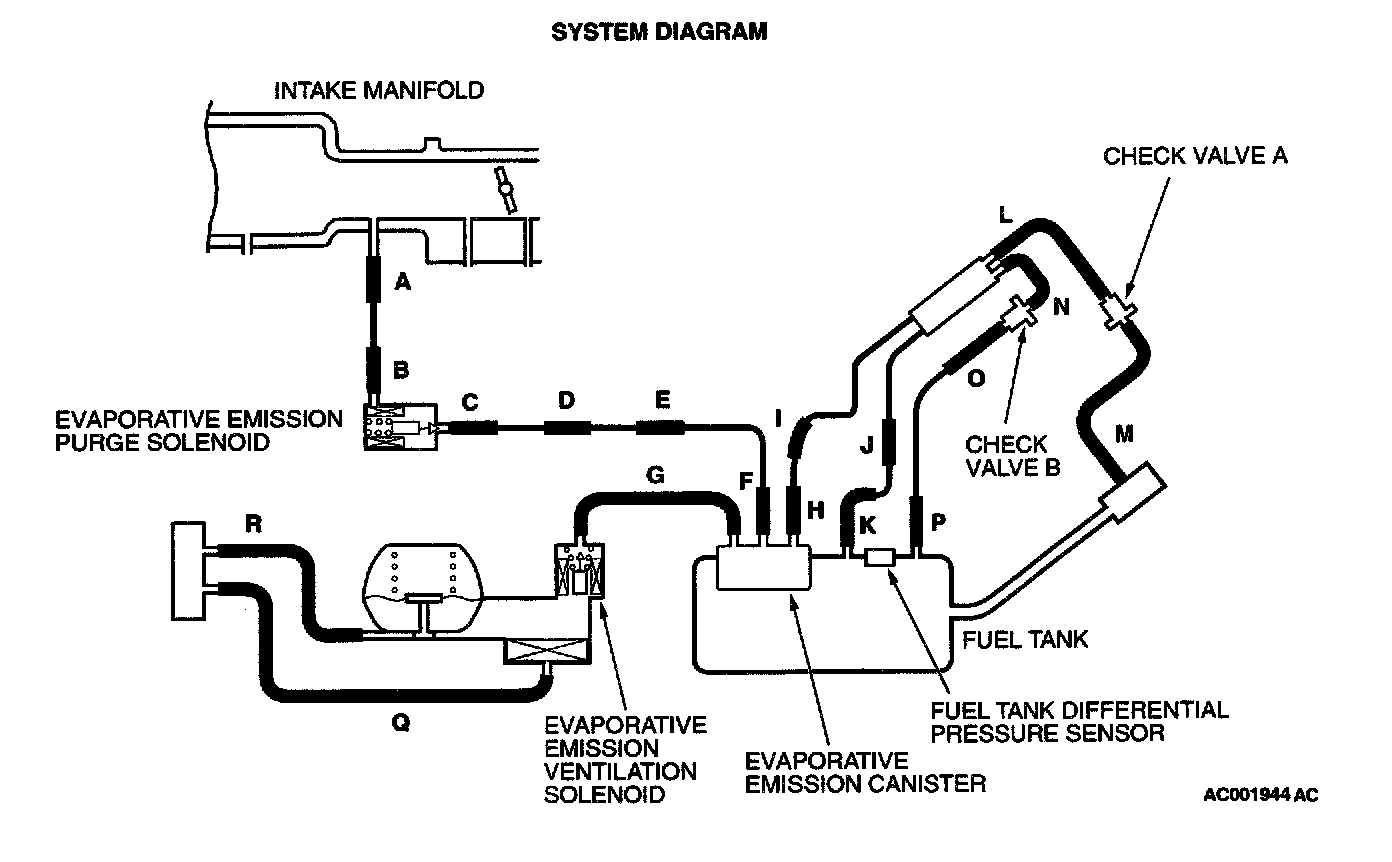 SYSTEM DIAGRAM

INTAKE MANIFOLD

CHECK VALVE A

L

A

N

B

O

EVAPORATIVE EMISSION PURGE SOLENOID

C

D

E

I

J

CHECK VALVE B

M

G

F

H

K

P

R

FUEL TANK

Q

EVAPORATIVE EMISSION VENTILATION SOLENOID

EVAPORATIVE EMISSION CANISTER

FUEL TANK DIFFERENTIAL PRESSURE SENSOR

AC001944 AC