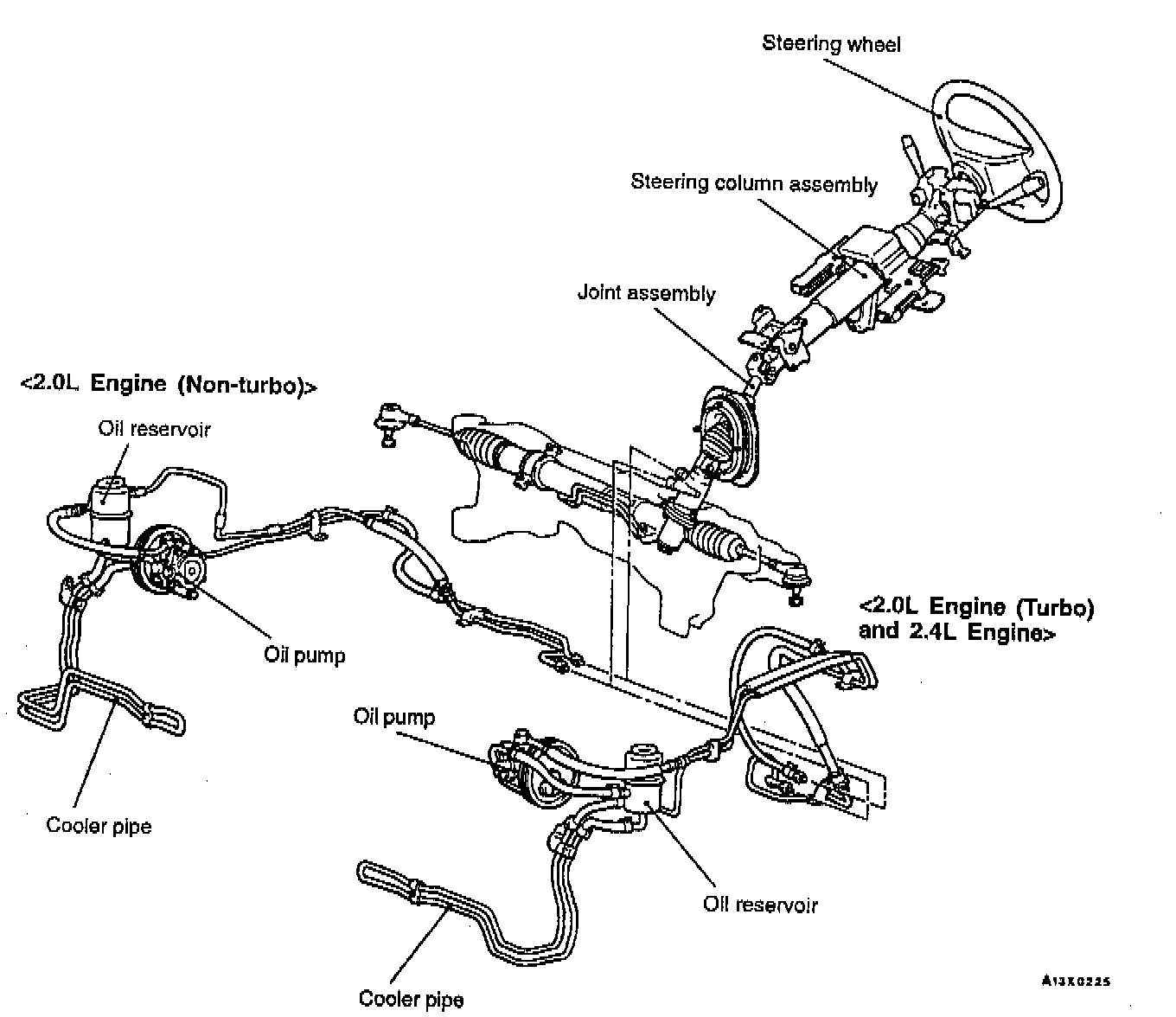 Steering wheel

Steering column assembly

Joint assembly

<2.0L Engine (Non-turbo)>

Oil reservoir

Oil pump

Cooler pipe

<2.0L Engine (Turbo) and 2.4L Engine>

Oil pump

Oil reservoir

Cooler pipe

A13X0225