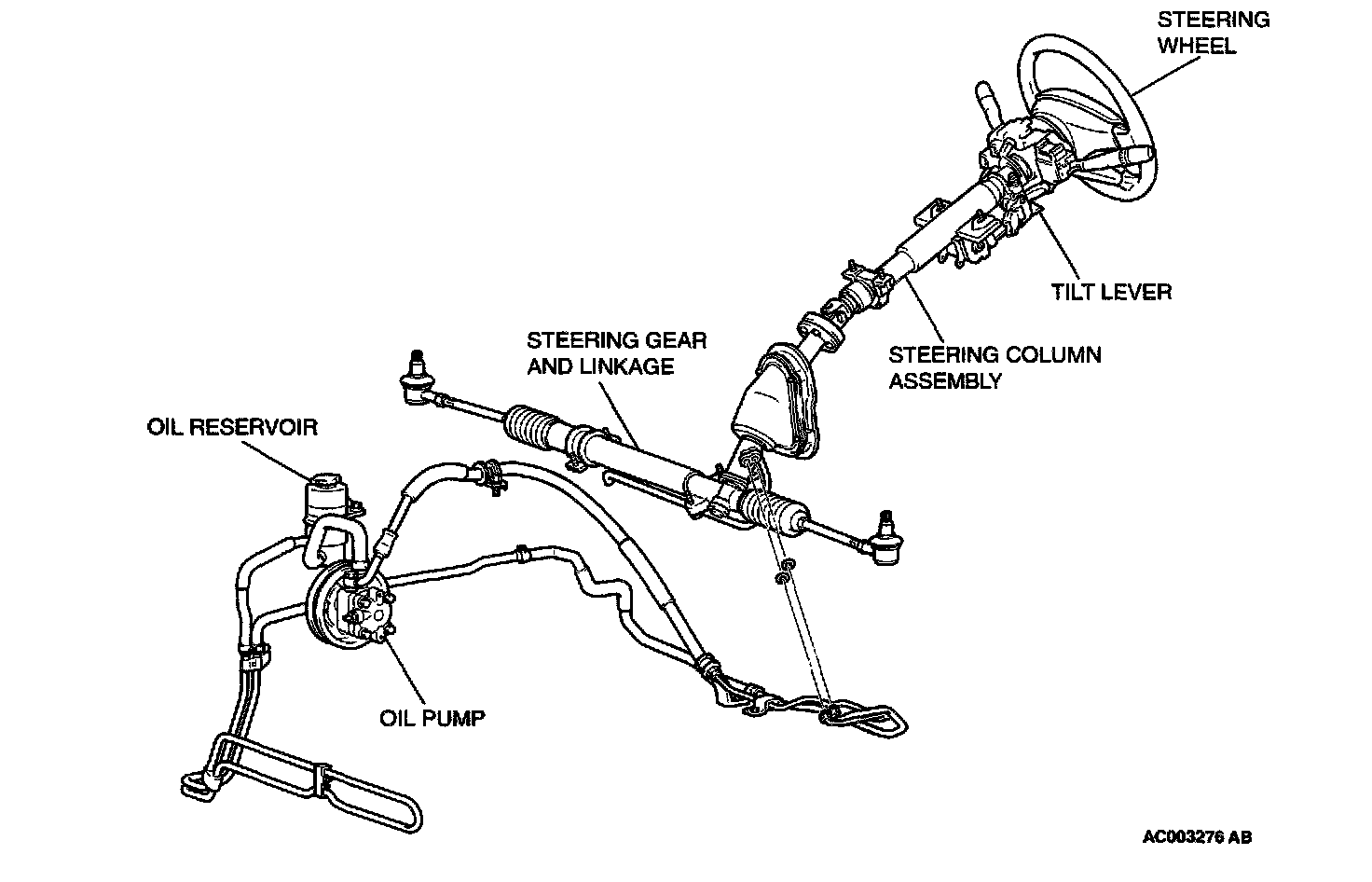 STEERING WHEEL

TILT LEVER

STEERING GEAR AND LINKAGE

STEERING COLUMN ASSEMBLY

OIL RESERVOIR

OIL PUMP

AC003276 AB