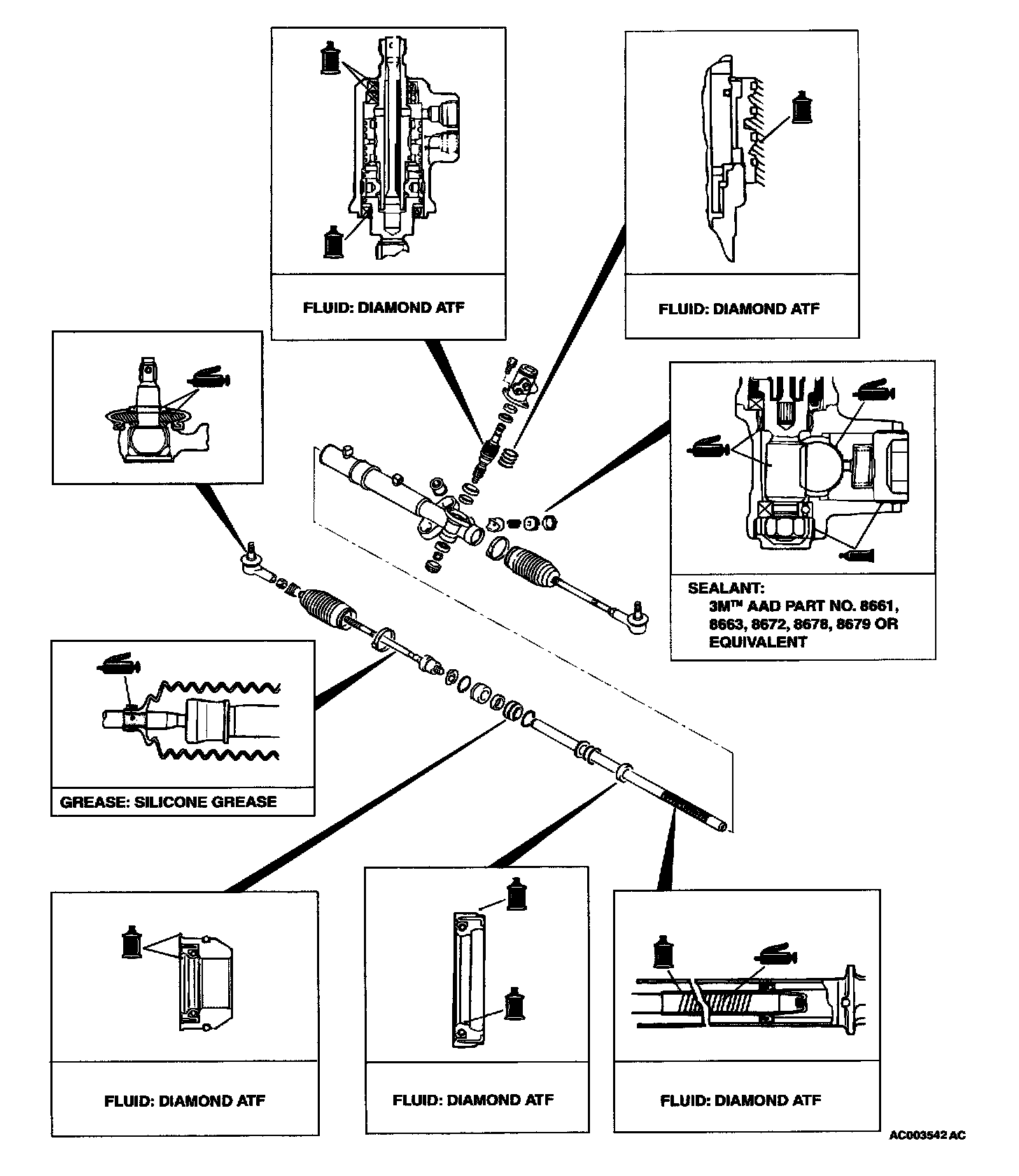 FLUID: DIAMOND ATF

FLUID: DIAMOND ATF

SEALANT:
3M™ AAD PART NO. 8661, 8663, 8672, 8678, 8679 OR EQUIVALENT

GREASE: SILICONE GREASE

FLUID: DIAMOND ATF

FLUID: DIAMOND ATF

FLUID: DIAMOND ATF

AC003542 AC