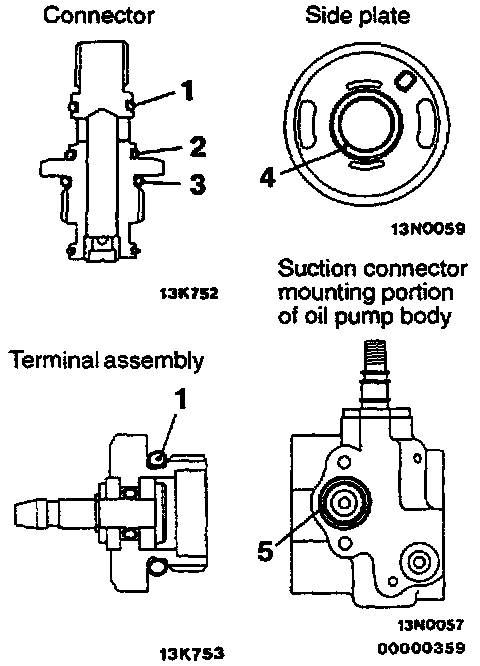 Connector

1
2
3

13K752

Side plate

4

13N0059

Suction connector mounting portion of oil pump body

Terminal assembly

1

13K753

5

13N0057
00000359