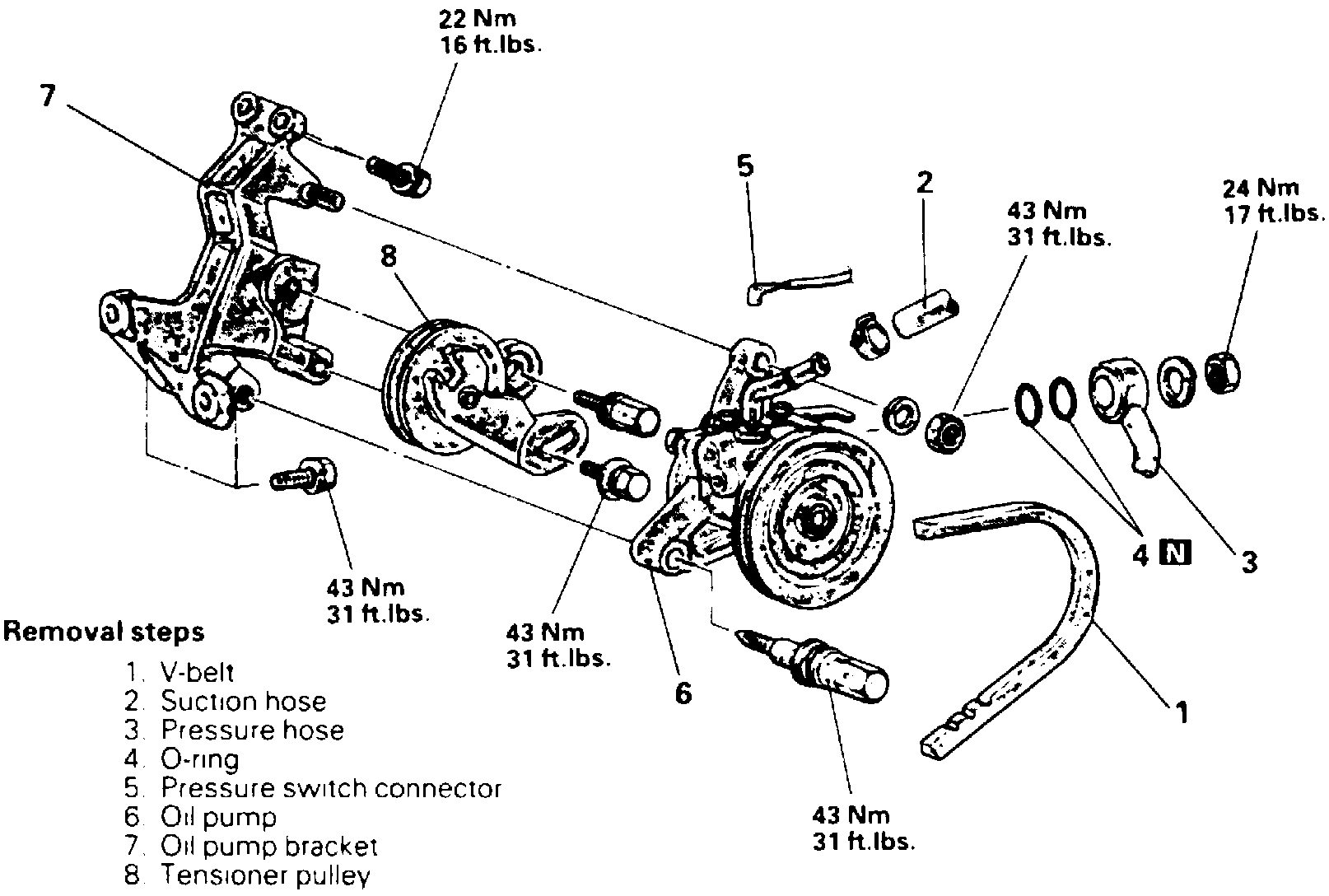 22 Nm
16 ft.lbs.

7

5

2

43 Nm
31 ft.lbs.

24 Nm
17 ft.lbs.

8

4 N

3

43 Nm
31 ft.lbs.

43 Nm
31 ft.lbs.

6

1

43 Nm
31 ft.lbs.

Removal steps
1. V-belt
2. Suction hose
3. Pressure hose
4. O-ring
5. Pressure switch connector
6. Oil pump
7. Oil pump bracket
8. Tensioner pulley