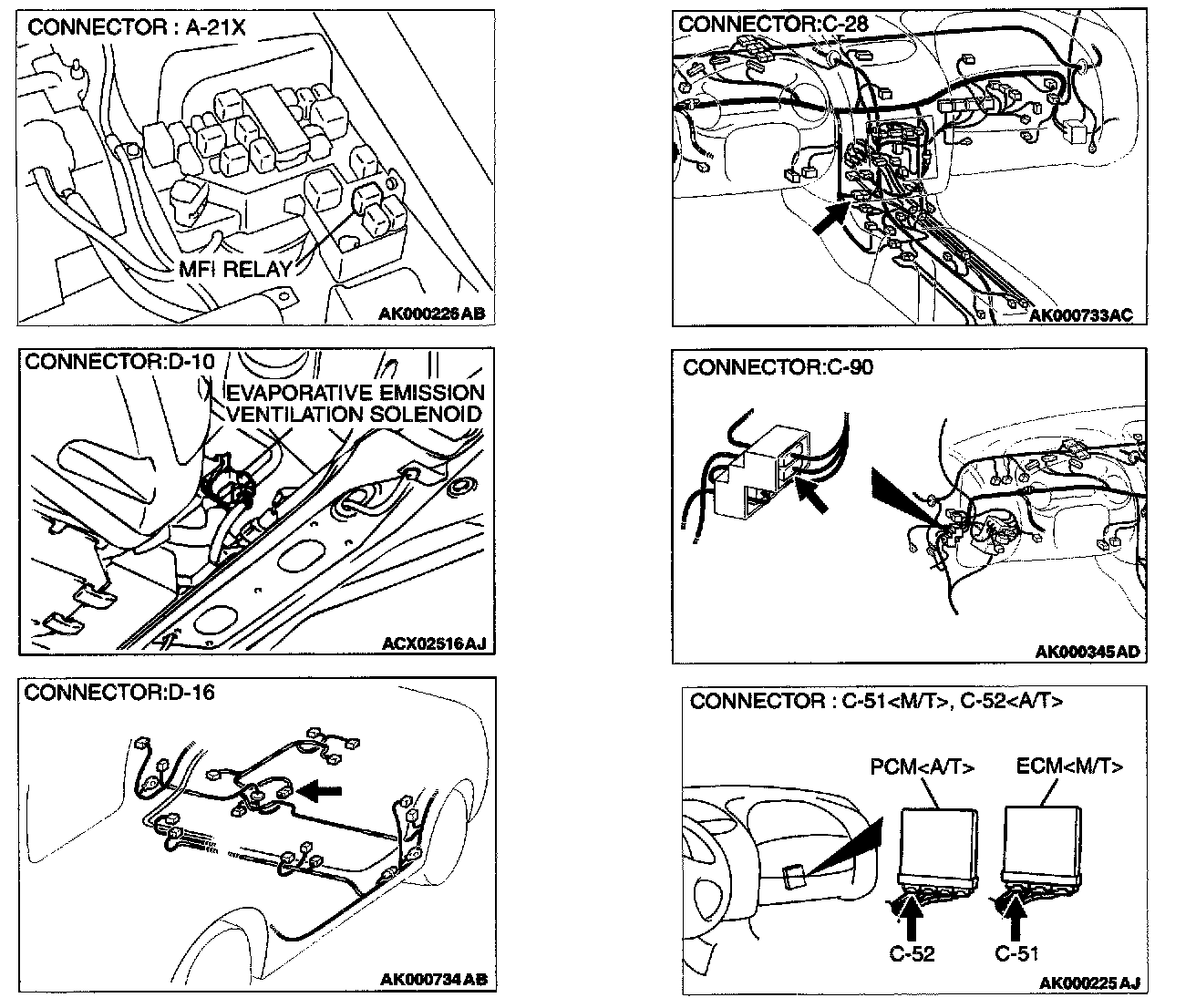 CONNECTOR : A-21X

MFI RELAY

AK000226AB

CONNECTOR:D-10

EVAPORATIVE EMISSION VENTILATION SOLENOID

ACX02516AJ

CONNECTOR:D-16

AK000734AB

CONNECTOR:C-28

AK000733AC

CONNECTOR:C-90

AK000345AD

CONNECTOR : C-51<M/T>, C-52<A/T>

PCM<A/T>

ECM<M/T>

C-52

C-51

AK000225AJ