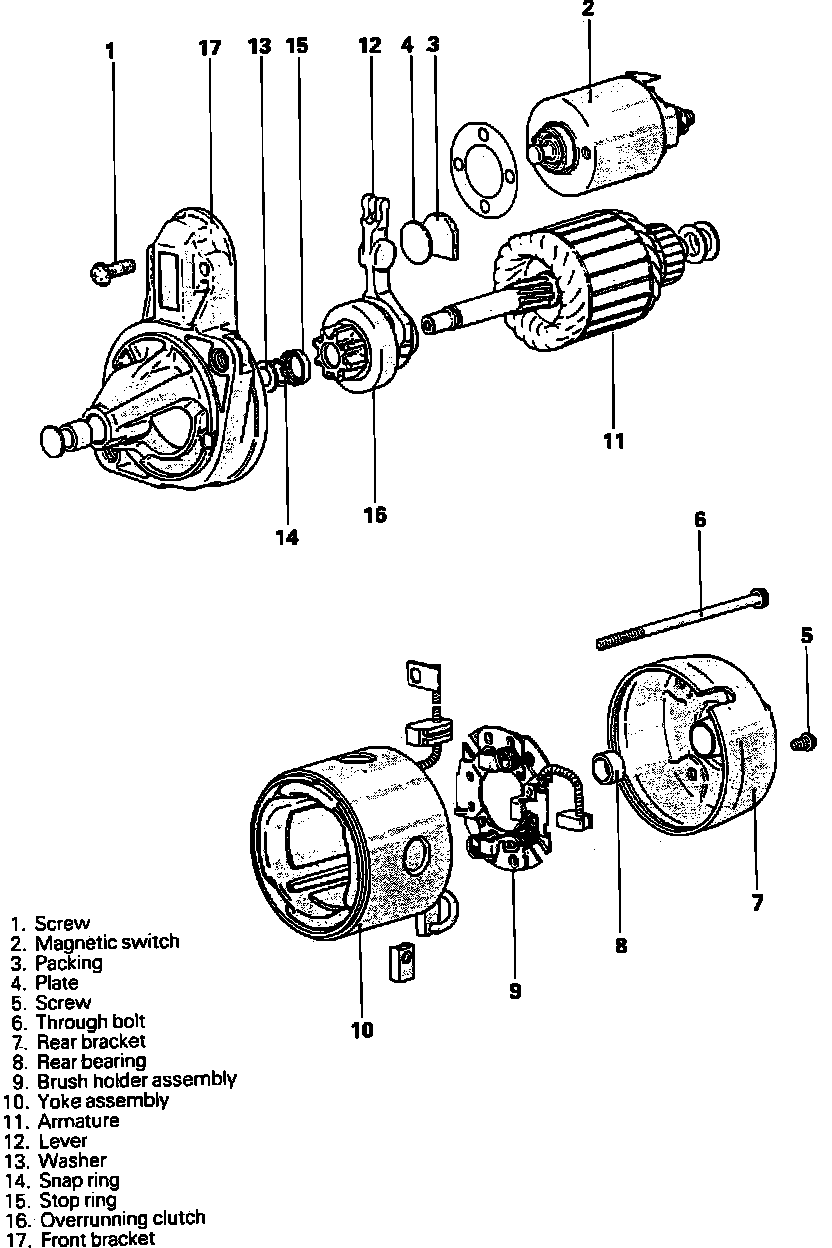 2

1 17 13 15 12 4 3

11

16

14

6

5

7

8

9

10

1. Screw
2. Magnetic switch
3. Packing
4. Plate
5. Screw
6. Through bolt
7. Rear bracket
8. Rear bearing
9. Brush holder assembly
10. Yoke assembly
11. Armature
12. Lever
13. Washer
14. Snap ring
15. Stop ring
16. Overrunning clutch
17. Front bracket