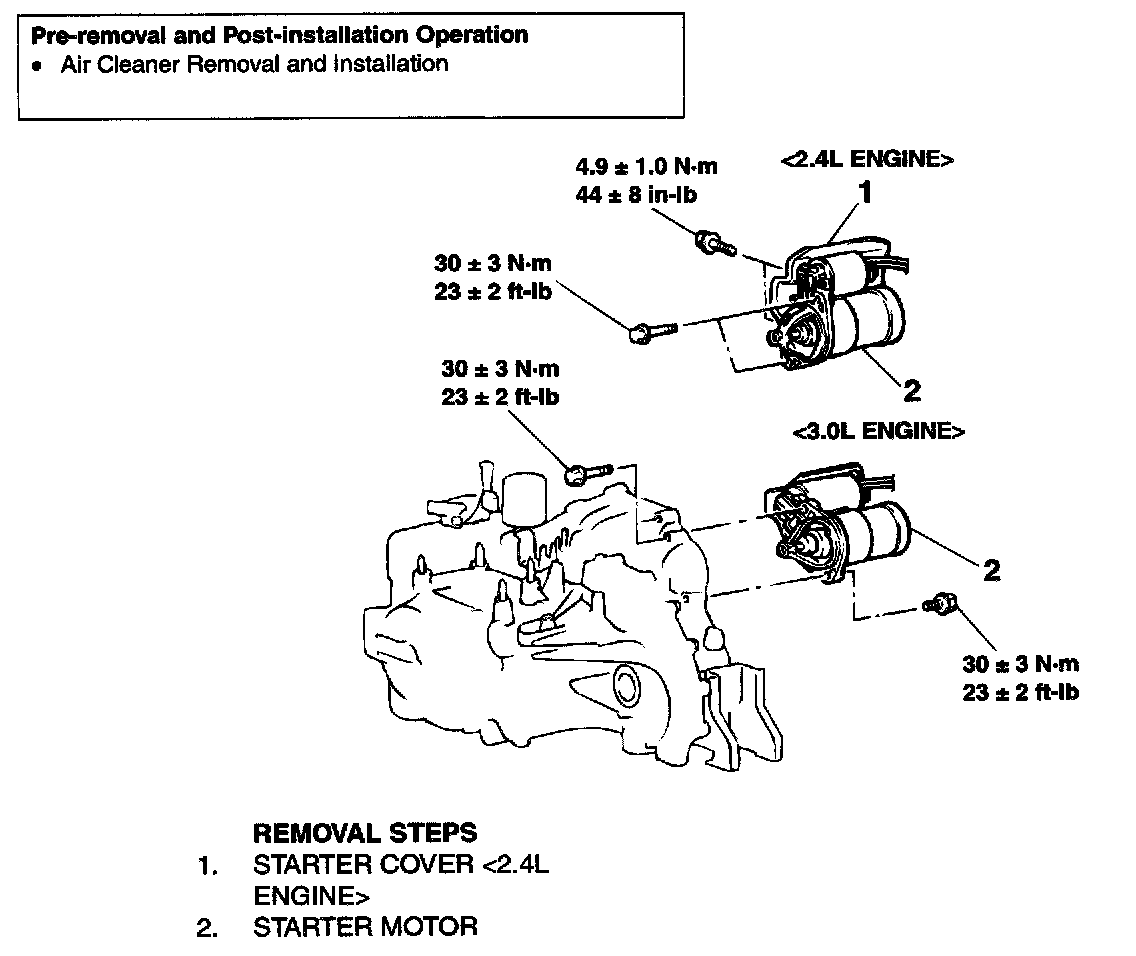 Pre-removal and Post-installation Operation
• Air Cleaner Removal and Installation

4.9 ± 1.0 N·m
44 ± 8 in-lb

<2.4L ENGINE>

1

30 ± 3 N·m
23 ± 2 ft-lb

2

30 ± 3 N·m
23 ± 2 ft-lb

<3.0L ENGINE>

2

30 ± 3 N·m
23 ± 2 ft-lb

REMOVAL STEPS
1. STARTER COVER <2.4L ENGINE>
2. STARTER MOTOR