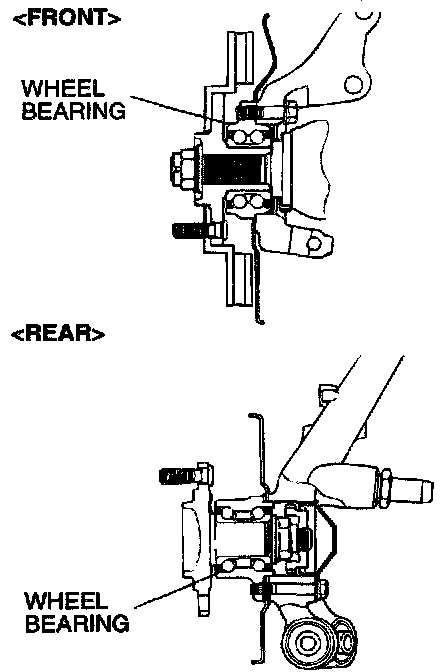 <FRONT>

WHEEL BEARING

<REAR>

WHEEL BEARING