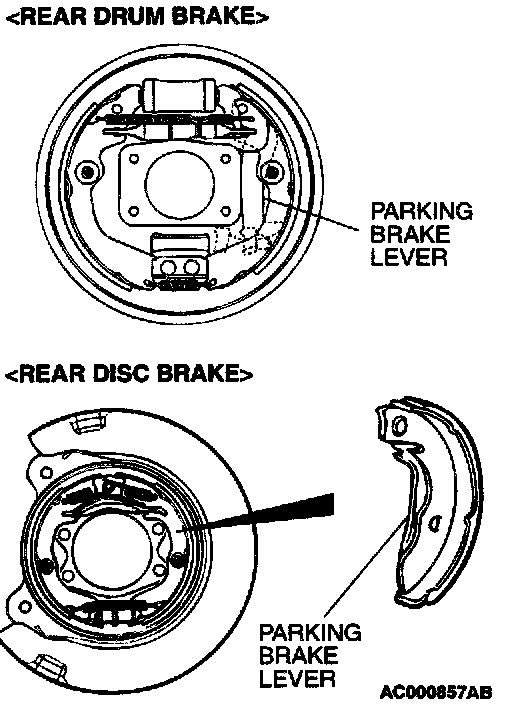 <REAR DRUM BRAKE>

PARKING BRAKE LEVER

<REAR DISC BRAKE>

PARKING BRAKE LEVER

AC000857AB