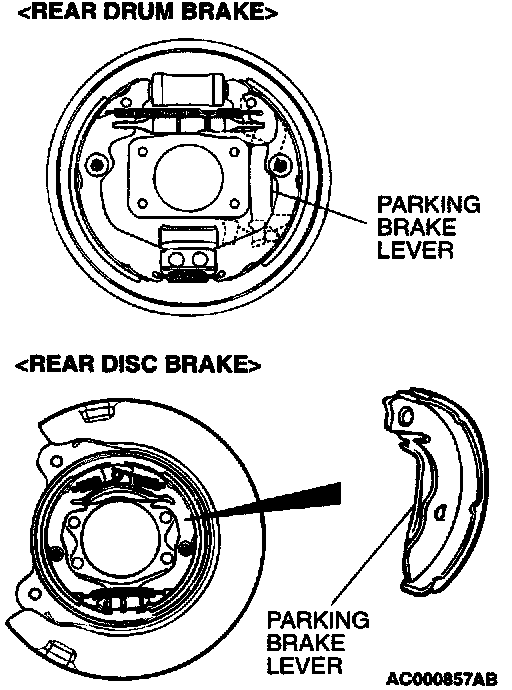 <REAR DRUM BRAKE>

PARKING BRAKE LEVER

<REAR DISC BRAKE>

PARKING BRAKE LEVER

AC000857AB