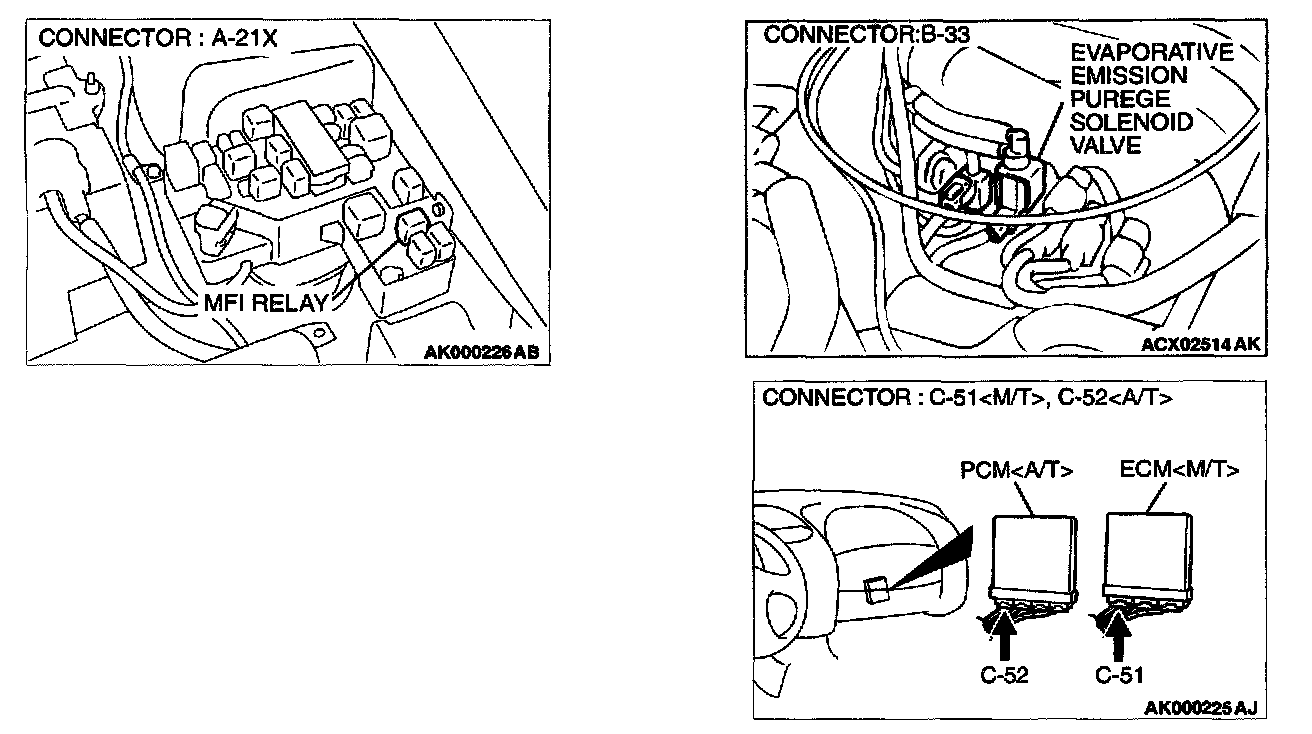 CONNECTOR : A-21X

MFI RELAY

AK000226 AB

CONNECTOR:B-33

EVAPORATIVE EMISSION PUREGE SOLENOID VALVE

ACX02514 AK

CONNECTOR : C-51<M/T>, C-52<A/T>

PCM<A/T>

ECM<M/T>

C-52

C-51

AK000225 AJ