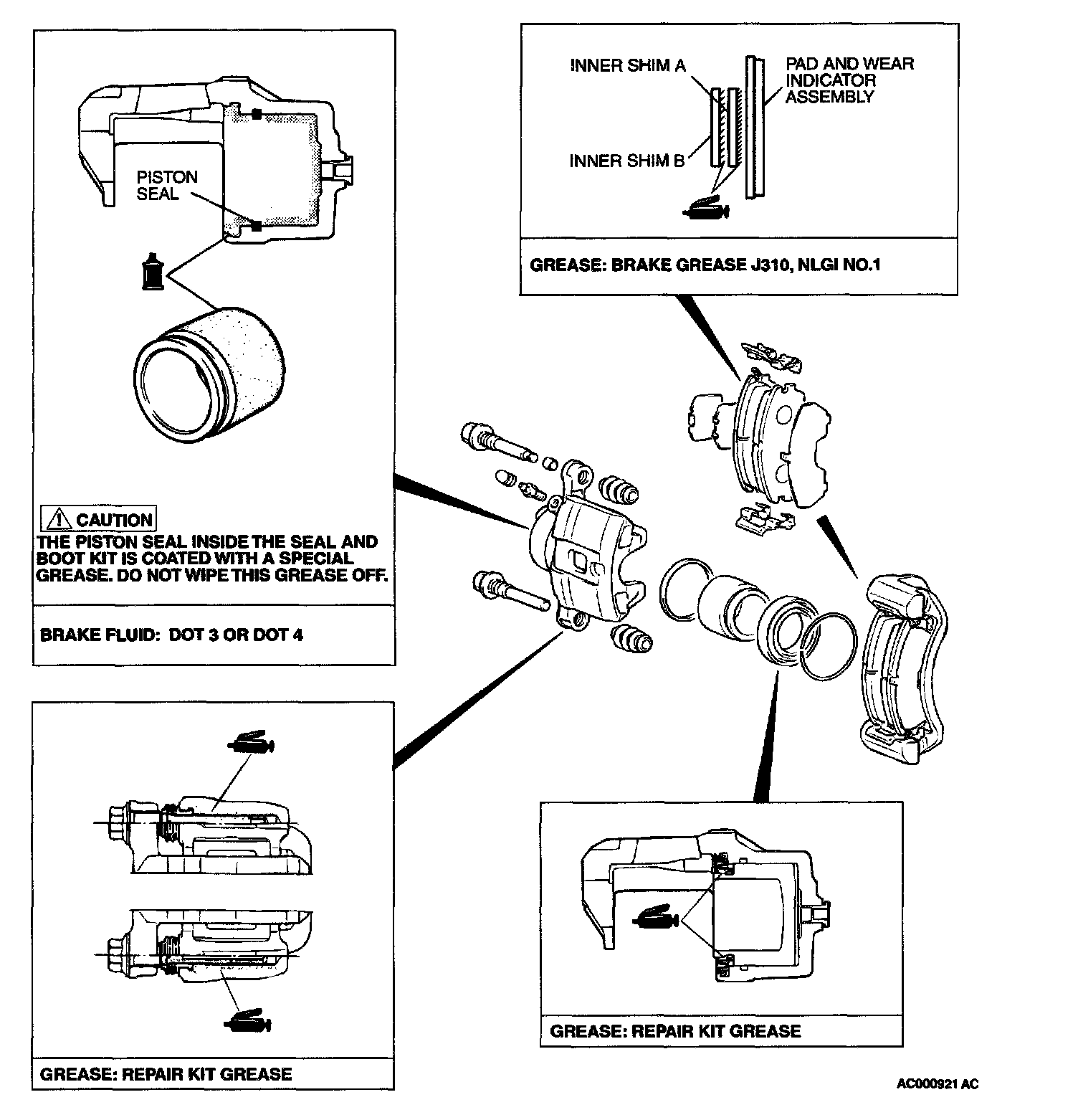 PISTON SEAL

CAUTION
THE PISTON SEAL INSIDE THE SEAL AND BOOT KIT IS COATED WITH A SPECIAL GREASE. DO NOT WIPE THIS GREASE OFF.

BRAKE FLUID: DOT 3 OR DOT 4

INNER SHIM A

INNER SHIM B

PAD AND WEAR INDICATOR ASSEMBLY

GREASE: BRAKE GREASE J310, NLGI NO.1

GREASE: REPAIR KIT GREASE

GREASE: REPAIR KIT GREASE

AC000921 AC