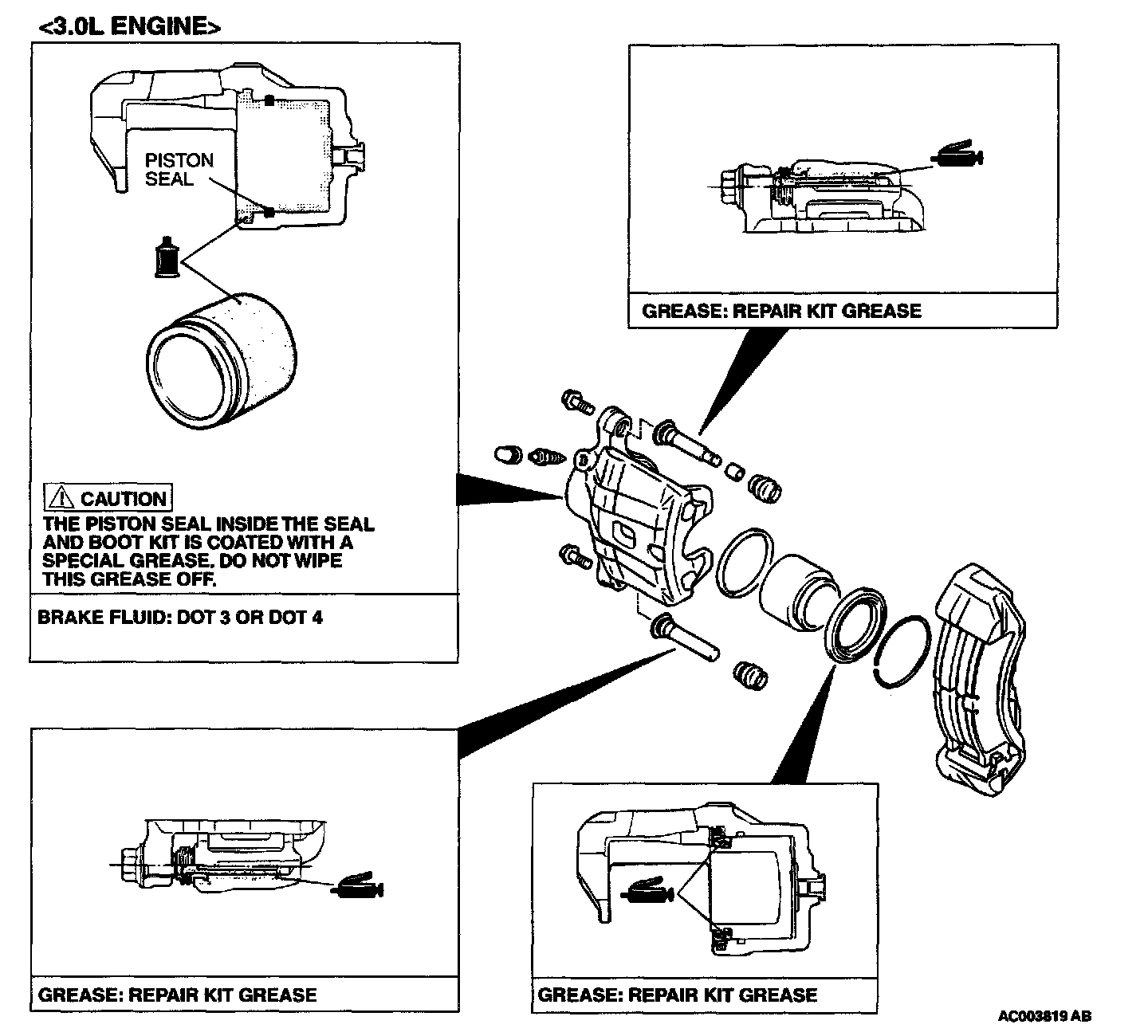 <3.0L ENGINE>

PISTON SEAL

CAUTION
THE PISTON SEAL INSIDE THE SEAL AND BOOT KIT IS COATED WITH A SPECIAL GREASE. DO NOT WIPE THIS GREASE OFF.

BRAKE FLUID: DOT 3 OR DOT 4

GREASE: REPAIR KIT GREASE

GREASE: REPAIR KIT GREASE

GREASE: REPAIR KIT GREASE

AC003819 AB