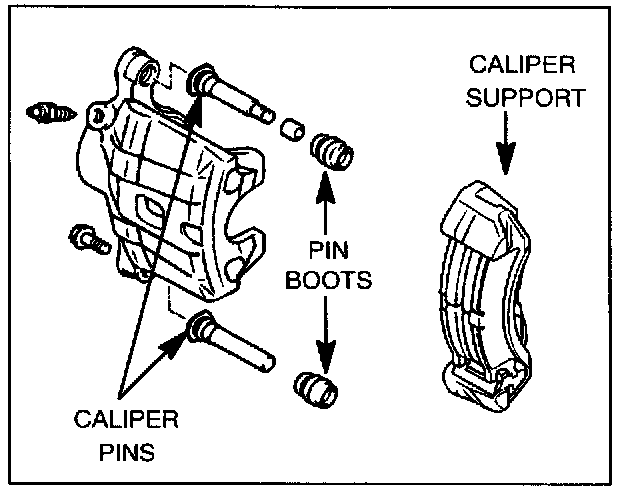 CALIPER SUPPORT

PIN BOOTS

CALIPER PINS