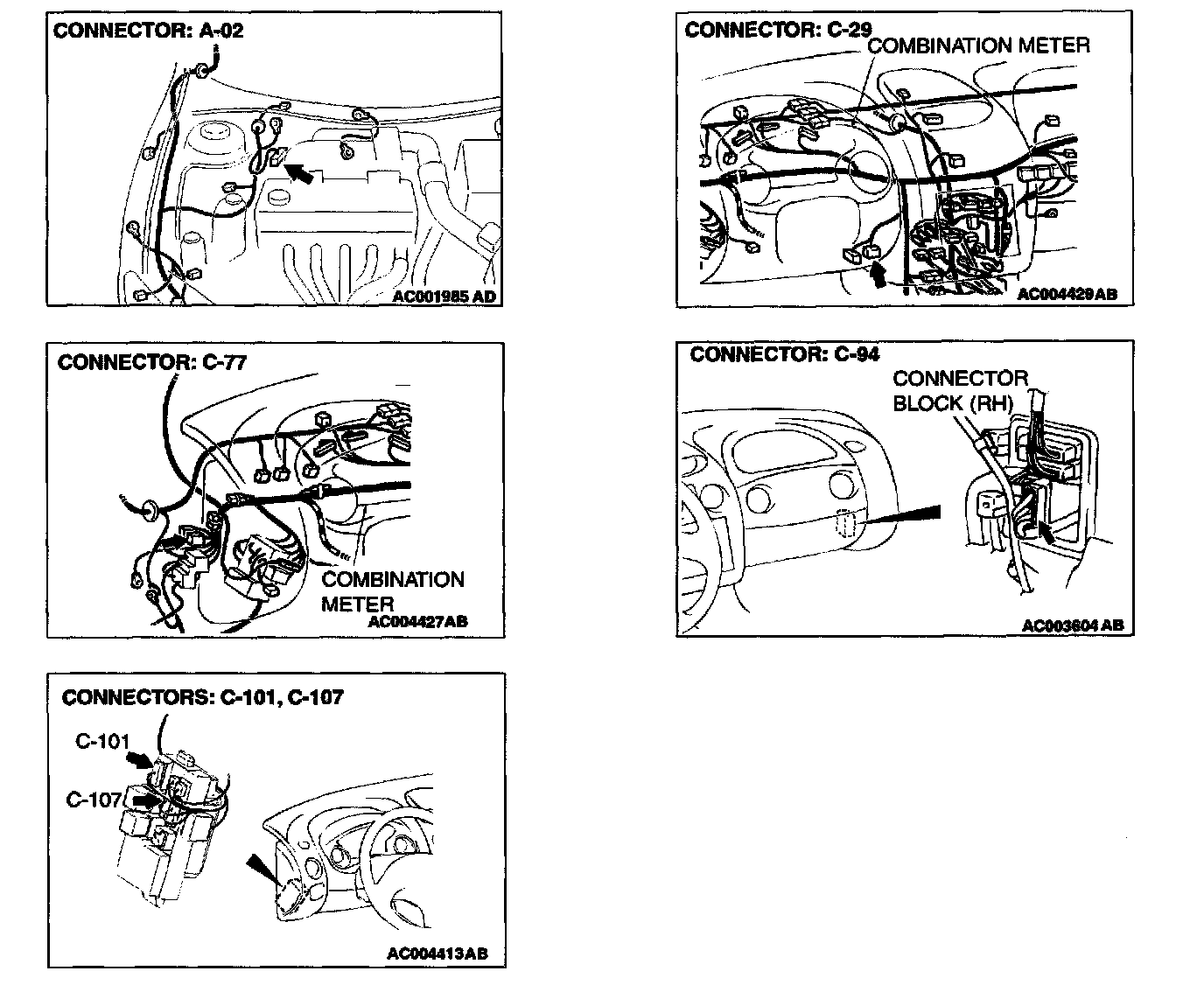 CONNECTOR: A-02

AC001985 AD

CONNECTOR: C-29
COMBINATION METER

AC004429AB

CONNECTOR: C-77

COMBINATION METER
AC004427AB

CONNECTOR: C-94
CONNECTOR BLOCK (RH)

AC003604 AB

CONNECTORS: C-101, C-107
C-101
C-107

AC004413AB