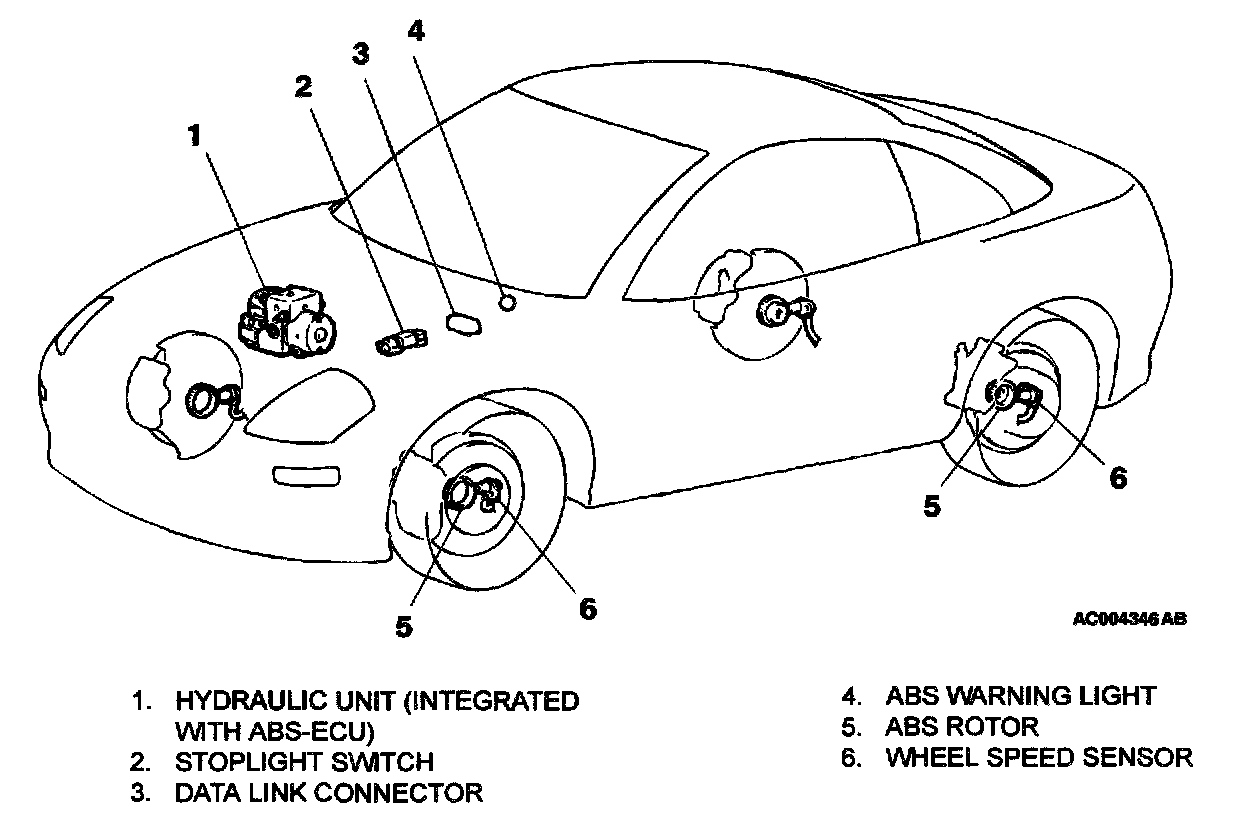 1

2

3

4

5

6

5

6

AC004346 AB

1. HYDRAULIC UNIT (INTEGRATED WITH ABS-ECU)
2. STOPLIGHT SWITCH
3. DATA LINK CONNECTOR

4. ABS WARNING LIGHT
5. ABS ROTOR
6. WHEEL SPEED SENSOR