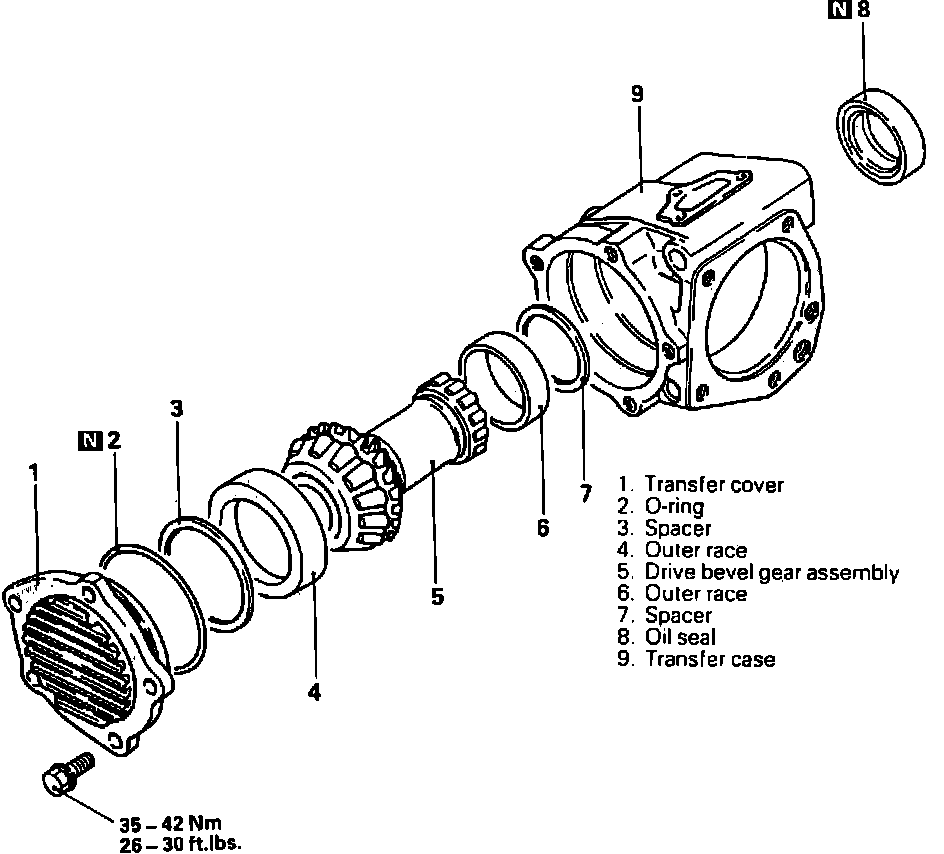 N 8

9

3

N 2

1

7

6

5

4

1. Transfer cover
2. O-ring
3. Spacer
4. Outer race
5. Drive bevel gear assembly
6. Outer race
7. Spacer
8. Oil seal
9. Transfer case

35 – 42 Nm
26 – 30 ft.lbs.