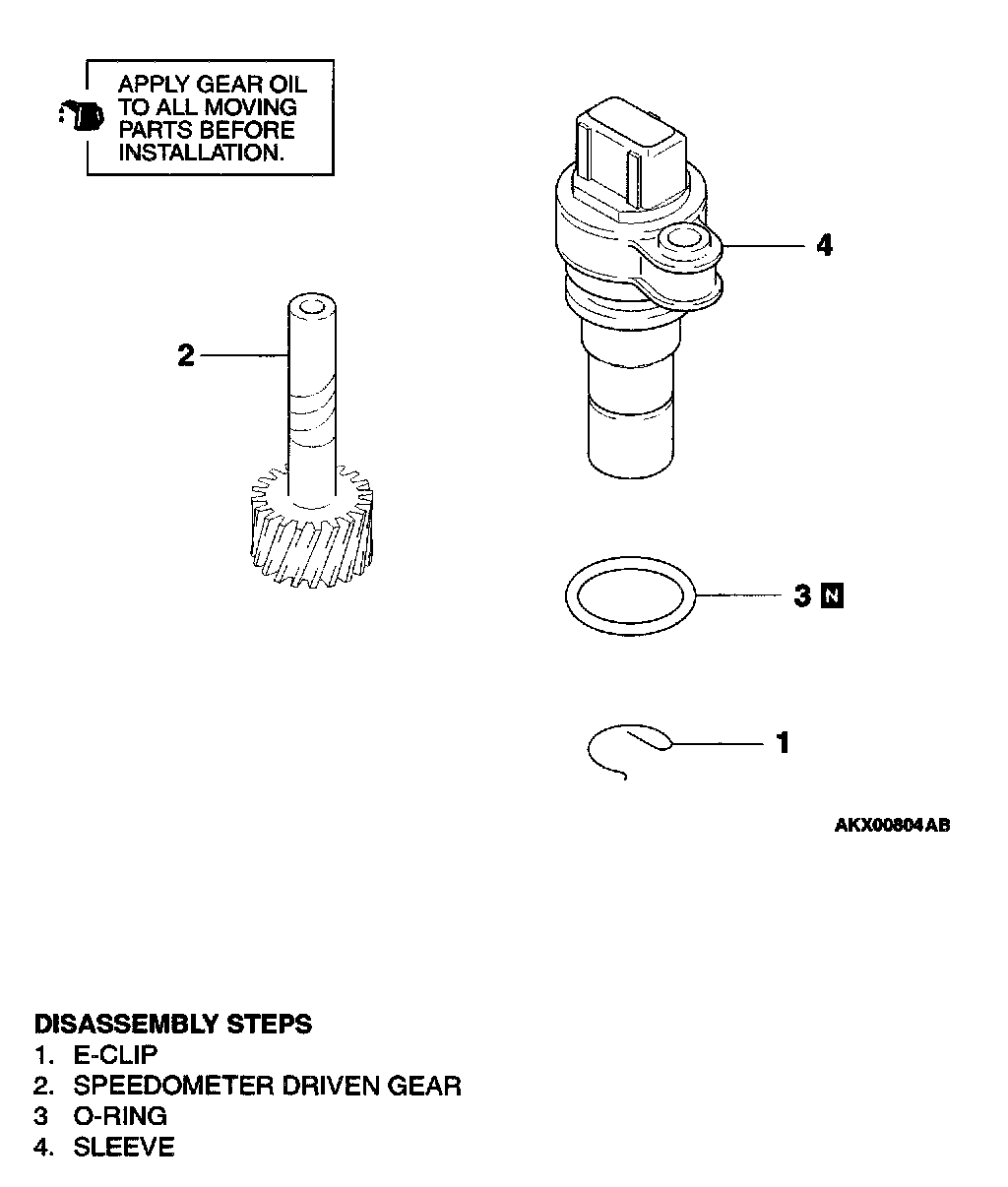 APPLY GEAR OIL TO ALL MOVING PARTS BEFORE INSTALLATION.

4

2

3 N

1

AKX00804AB

DISASSEMBLY STEPS
1. E-CLIP
2. SPEEDOMETER DRIVEN GEAR
3 O-RING
4. SLEEVE