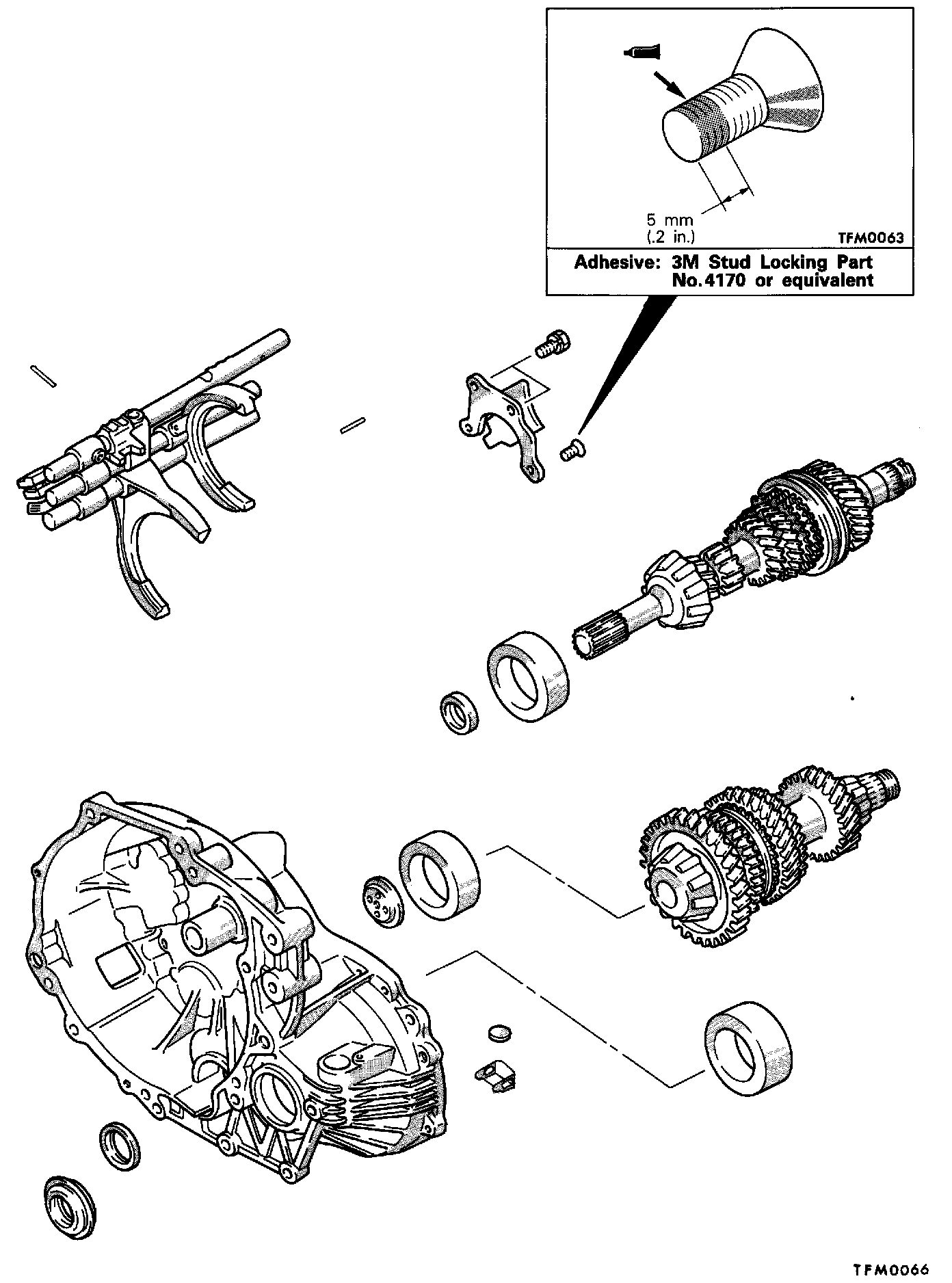 5 mm
(.2 in.)

TFM0063

Adhesive: 3M Stud Locking Part No.4170 or equivalent

TFM0066