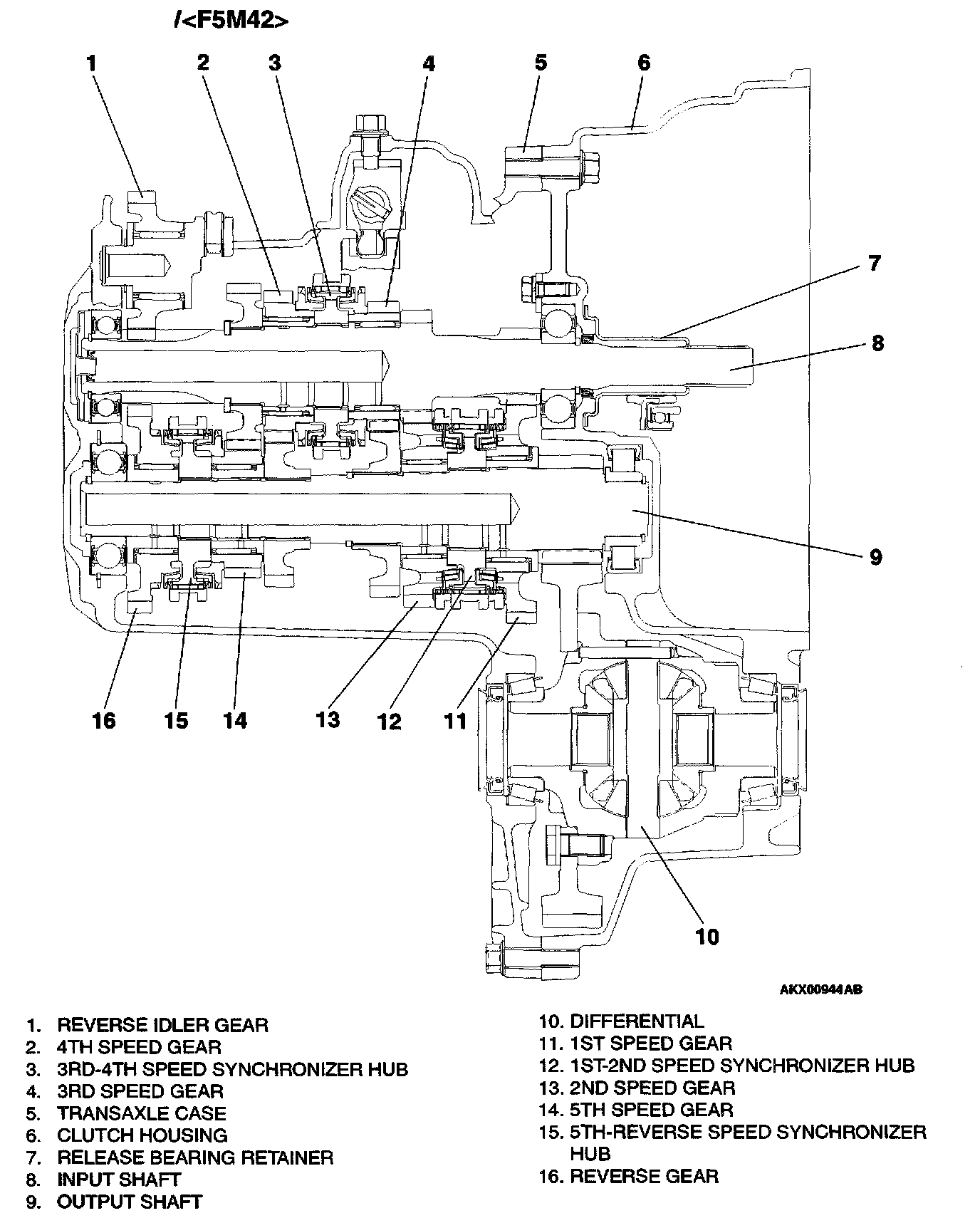 /<F5M42>

1 2 3 4 5 6

7

8

9

16 15 14 13 12 11

10

AKX00944AB

1. REVERSE IDLER GEAR
2. 4TH SPEED GEAR
3. 3RD-4TH SPEED SYNCHRONIZER HUB
4. 3RD SPEED GEAR
5. TRANSAXLE CASE
6. CLUTCH HOUSING
7. RELEASE BEARING RETAINER
8. INPUT SHAFT
9. OUTPUT SHAFT

10. DIFFERENTIAL
11. 1ST SPEED GEAR
12. 1ST-2ND SPEED SYNCHRONIZER HUB
13. 2ND SPEED GEAR
14. 5TH SPEED GEAR
15. 5TH-REVERSE SPEED SYNCHRONIZER HUB
16. REVERSE GEAR