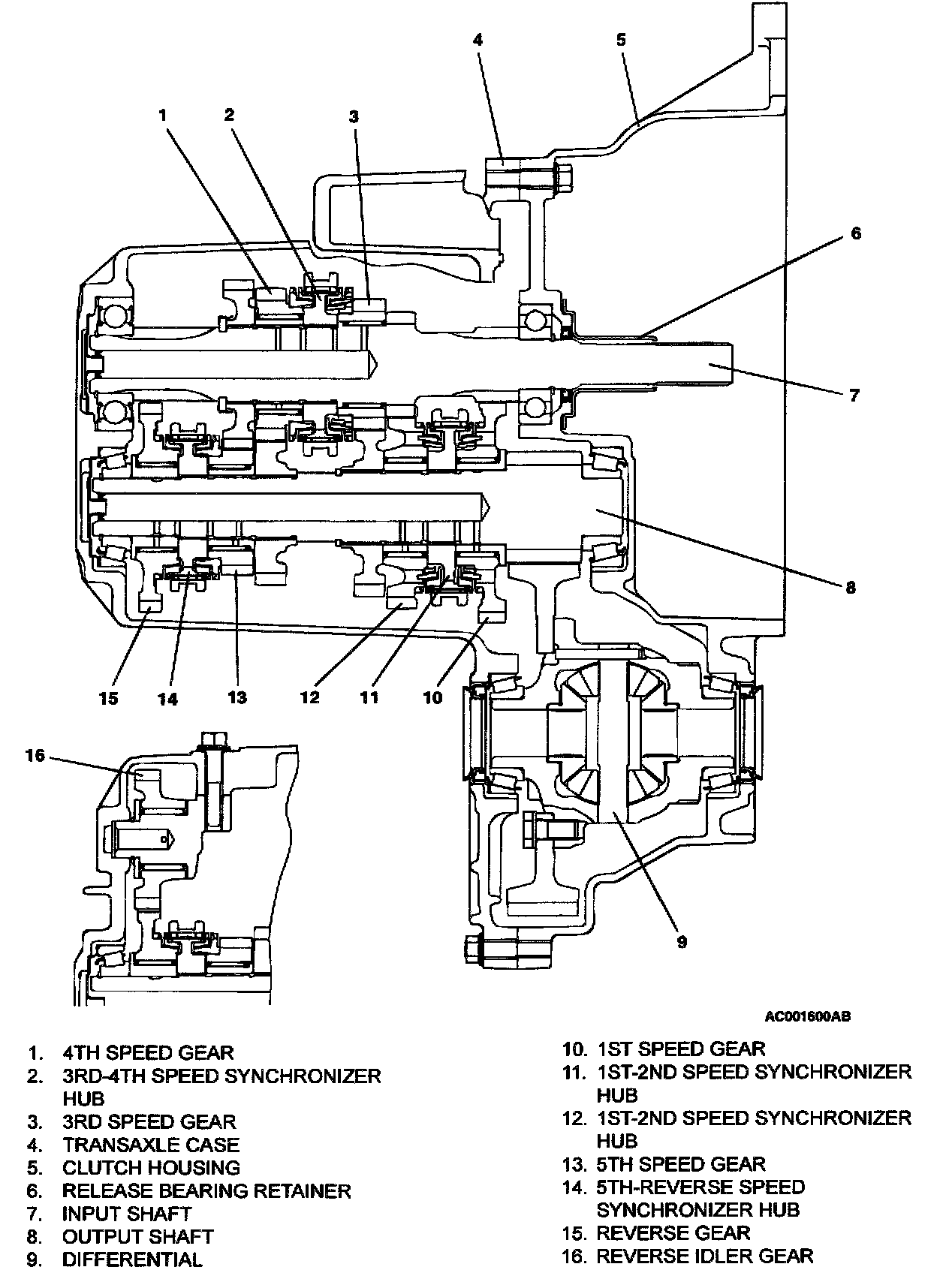 4
5
1
2
3
6
7
8
15
14
13
12
11
10
16
9

AC001600AB

1. 4TH SPEED GEAR
2. 3RD-4TH SPEED SYNCHRONIZER HUB
3. 3RD SPEED GEAR
4. TRANSAXLE CASE
5. CLUTCH HOUSING
6. RELEASE BEARING RETAINER
7. INPUT SHAFT
8. OUTPUT SHAFT
9. DIFFERENTIAL

10. 1ST SPEED GEAR
11. 1ST-2ND SPEED SYNCHRONIZER HUB
12. 1ST-2ND SPEED SYNCHRONIZER HUB
13. 5TH SPEED GEAR
14. 5TH-REVERSE SPEED SYNCHRONIZER HUB
15. REVERSE GEAR
16. REVERSE IDLER GEAR