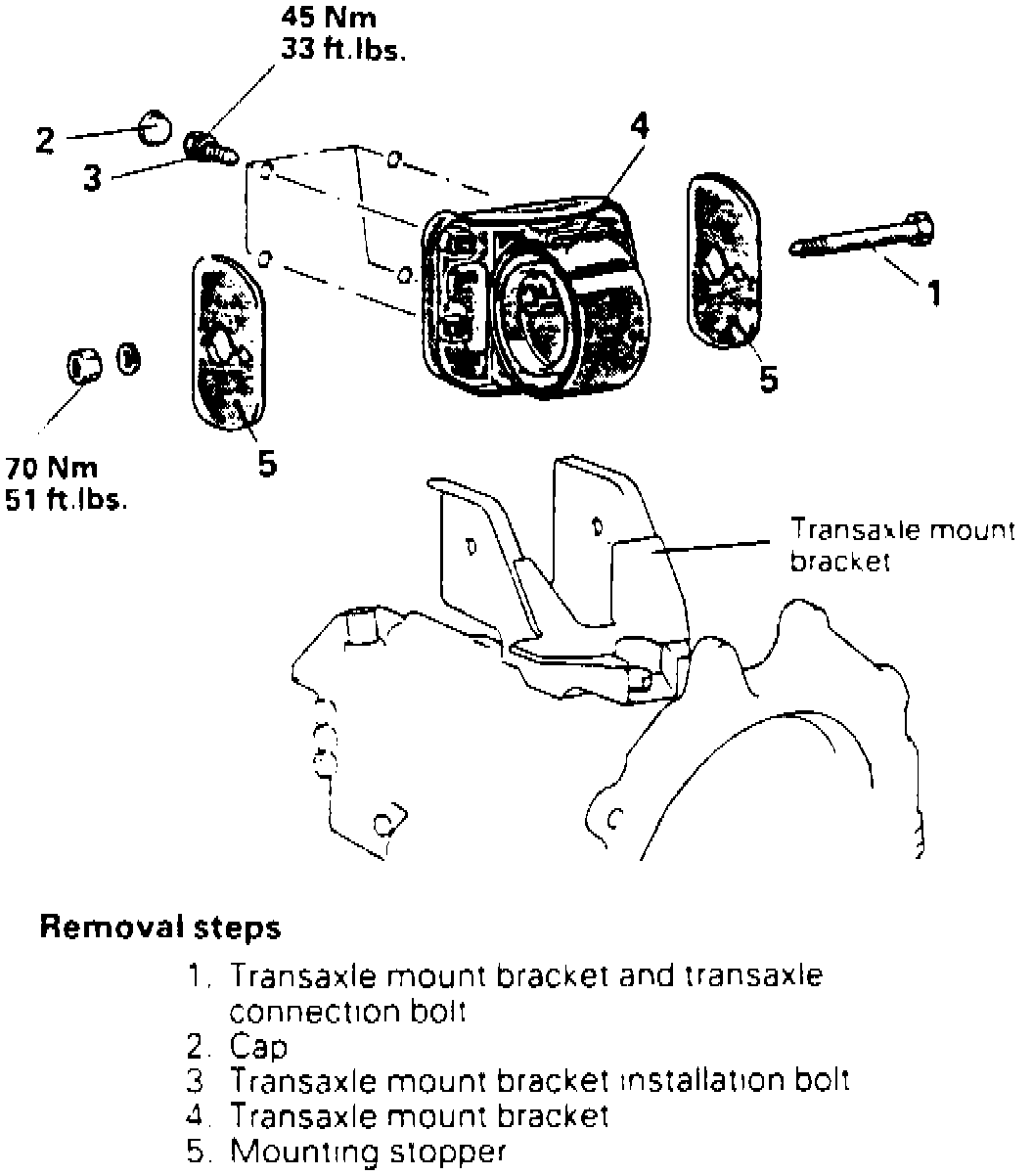 45 Nm
33 ft.lbs.

2

3

4

1

5

5

70 Nm
51 ft.lbs.

Transaxle mount bracket

Removal steps

1. Transaxle mount bracket and transaxle connection bolt
2. Cap
3 Transaxle mount bracket installation bolt
4. Transaxle mount bracket
5. Mounting stopper