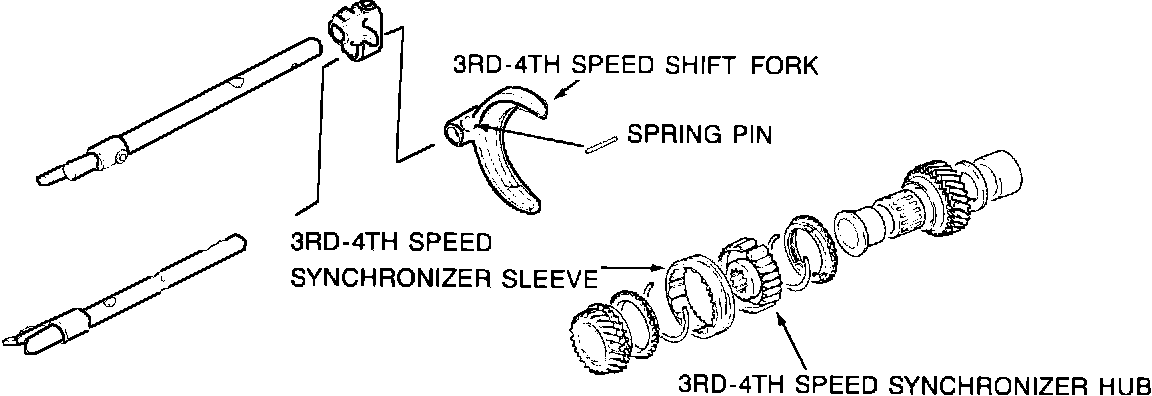 3RD-4TH SPEED SHIFT FORK

SPRING PIN

3RD-4TH SPEED SYNCHRONIZER SLEEVE

3RD-4TH SPEED SYNCHRONIZER HUB