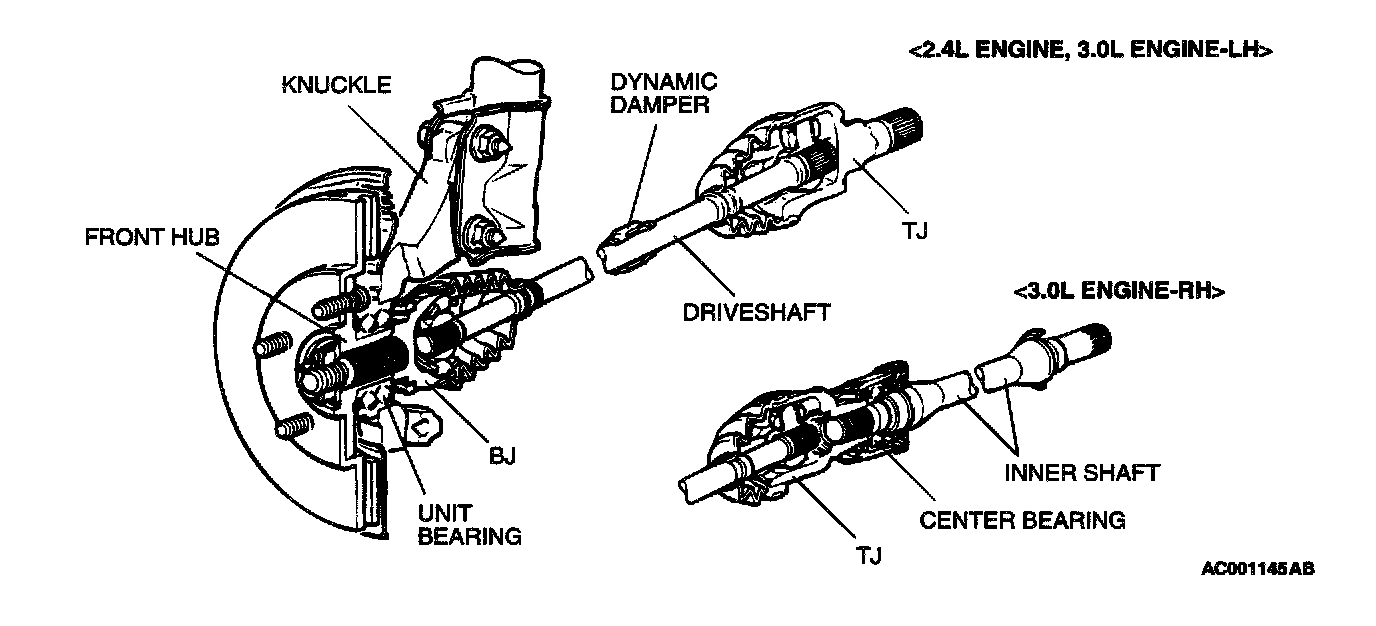 <2.4L ENGINE, 3.0L ENGINE-LH>

KNUCKLE

DYNAMIC DAMPER

FRONT HUB

TJ

DRIVESHAFT

<3.0L ENGINE-RH>

BJ

UNIT BEARING

INNER SHAFT

CENTER BEARING

TJ

AC001145AB