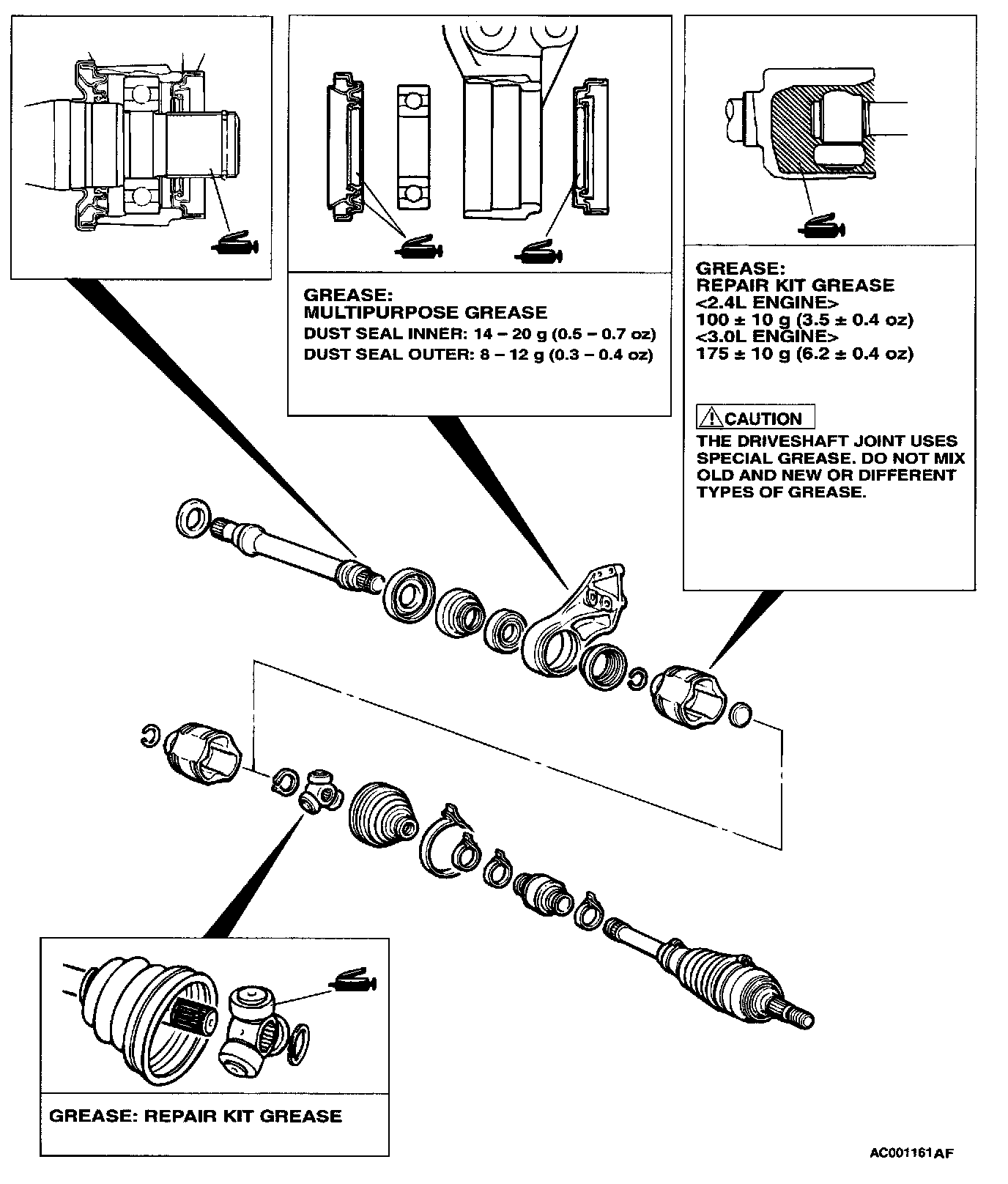 GREASE:
MULTIPURPOSE GREASE
DUST SEAL INNER: 14 – 20 g (0.5 – 0.7 oz)
DUST SEAL OUTER: 8 – 12 g (0.3 – 0.4 oz)

GREASE:
REPAIR KIT GREASE
<2.4L ENGINE>
100 ± 10 g (3.5 ± 0.4 oz)
<3.0L ENGINE>
175 ± 10 g (6.2 ± 0.4 oz)

CAUTION
THE DRIVESHAFT JOINT USES SPECIAL GREASE. DO NOT MIX OLD AND NEW OR DIFFERENT TYPES OF GREASE.

GREASE: REPAIR KIT GREASE

AC001161AF