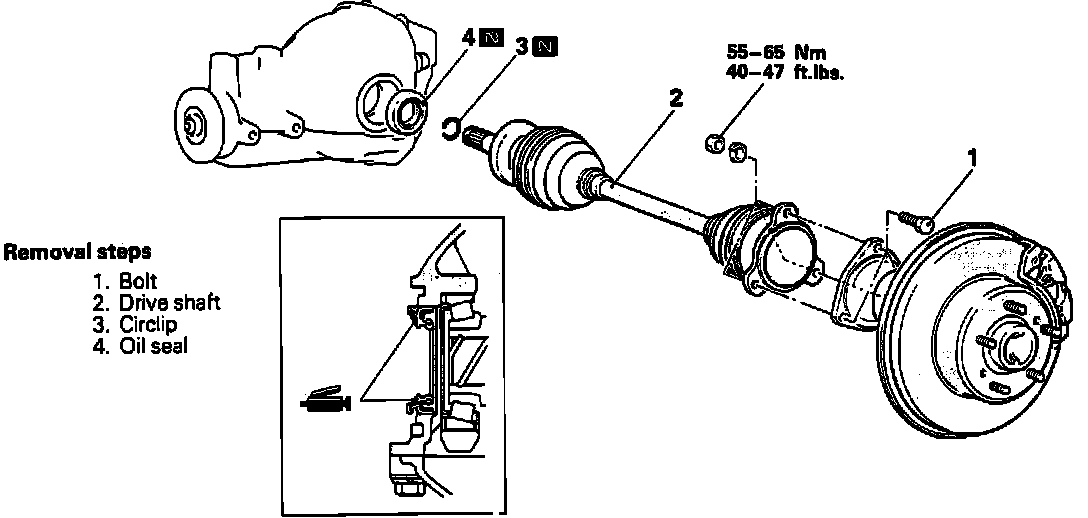 4 N 3 N

55–65 Nm
40–47 ft.lbs.

2

1

Removal steps
1. Bolt
2. Drive shaft
3. Circlip
4. Oil seal