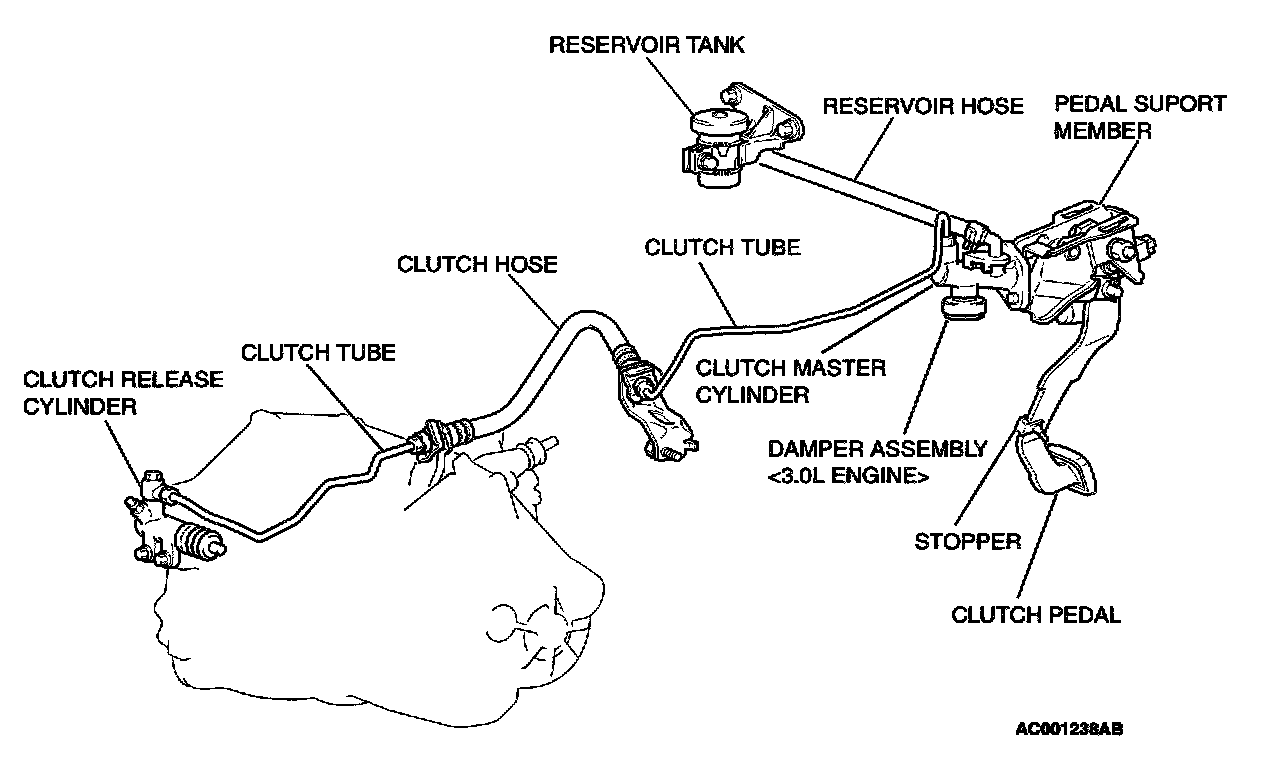 RESERVOIR TANK

RESERVOIR HOSE

PEDAL SUPORT MEMBER

CLUTCH TUBE

CLUTCH HOSE

CLUTCH TUBE

CLUTCH RELEASE CYLINDER

CLUTCH MASTER CYLINDER

DAMPER ASSEMBLY <3.0L ENGINE>

STOPPER

CLUTCH PEDAL

AC001238AB