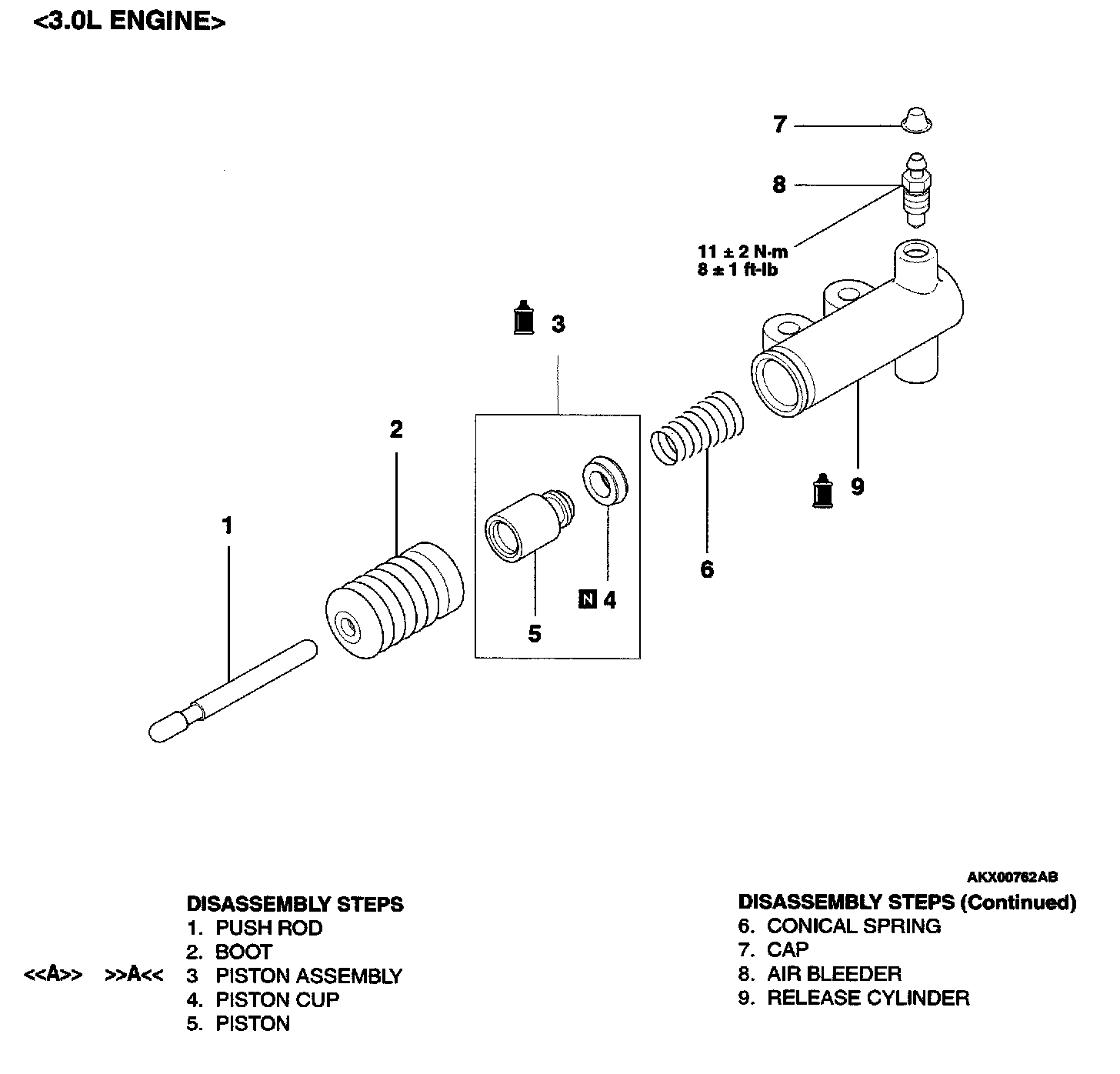 <3.0L ENGINE>

7

8

11 ± 2 N·m
8 ± 1 ft-lb

3

2

1

5

N 4

6

9

AKX00762AB

DISASSEMBLY STEPS
1. PUSH ROD
2. BOOT
<<A>> >>A<< 3 PISTON ASSEMBLY
4. PISTON CUP
5. PISTON

DISASSEMBLY STEPS (Continued)
6. CONICAL SPRING
7. CAP
8. AIR BLEEDER
9. RELEASE CYLINDER