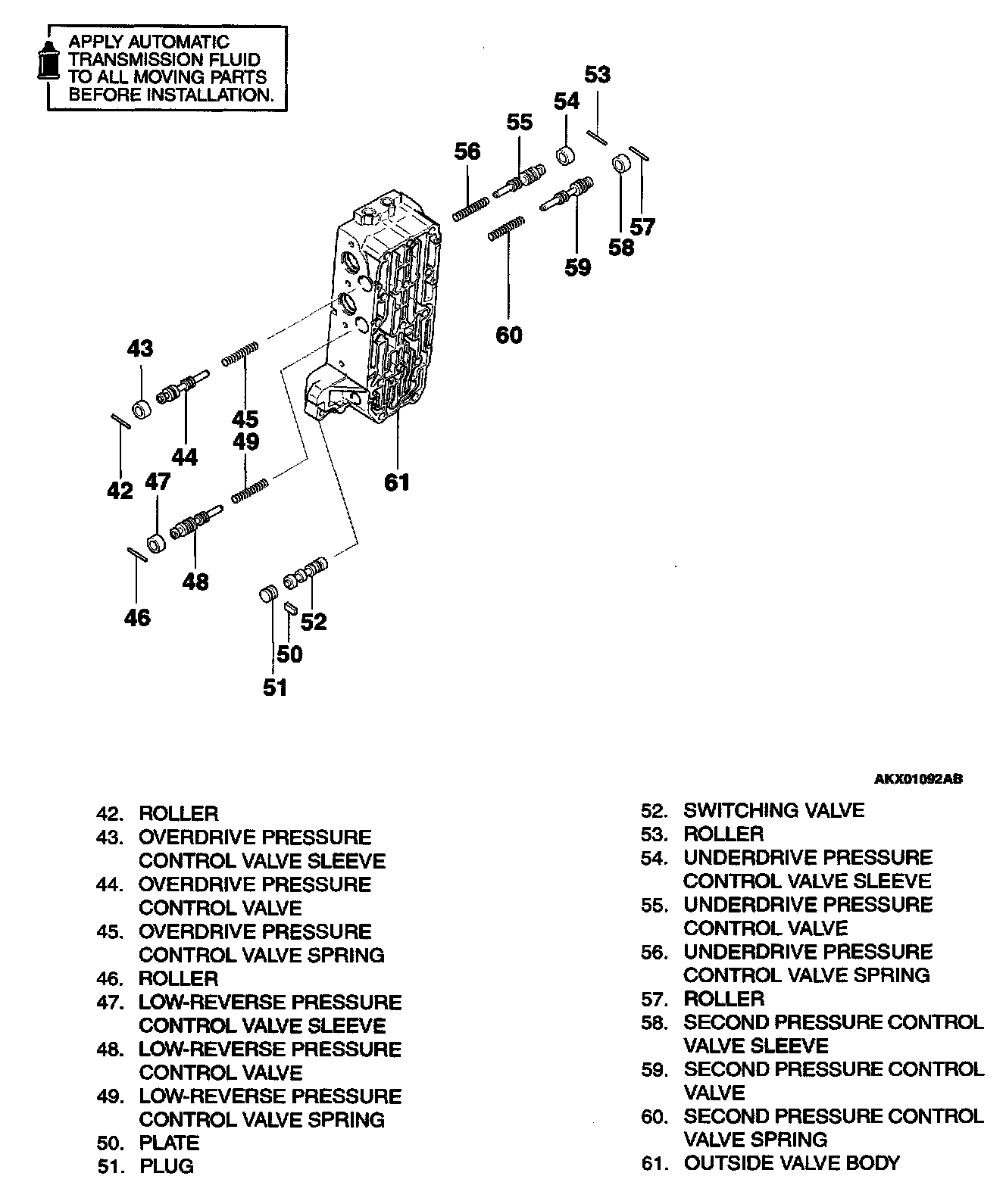 APPLY AUTOMATIC TRANSMISSION FLUID TO ALL MOVING PARTS BEFORE INSTALLATION.

53
54
55
56
57
58
59
60
43
45
49
44
42
47
61
48
46
52
50
51

AKX01092AB

42. ROLLER
43. OVERDRIVE PRESSURE CONTROL VALVE SLEEVE
44. OVERDRIVE PRESSURE CONTROL VALVE
45. OVERDRIVE PRESSURE CONTROL VALVE SPRING
46. ROLLER
47. LOW-REVERSE PRESSURE CONTROL VALVE SLEEVE
48. LOW-REVERSE PRESSURE CONTROL VALVE
49. LOW-REVERSE PRESSURE CONTROL VALVE SPRING
50. PLATE
51. PLUG

52. SWITCHING VALVE
53. ROLLER
54. UNDERDRIVE PRESSURE CONTROL VALVE SLEEVE
55. UNDERDRIVE PRESSURE CONTROL VALVE
56. UNDERDRIVE PRESSURE CONTROL VALVE SPRING
57. ROLLER
58. SECOND PRESSURE CONTROL VALVE SLEEVE
59. SECOND PRESSURE CONTROL VALVE
60. SECOND PRESSURE CONTROL VALVE SPRING
61. OUTSIDE VALVE BODY