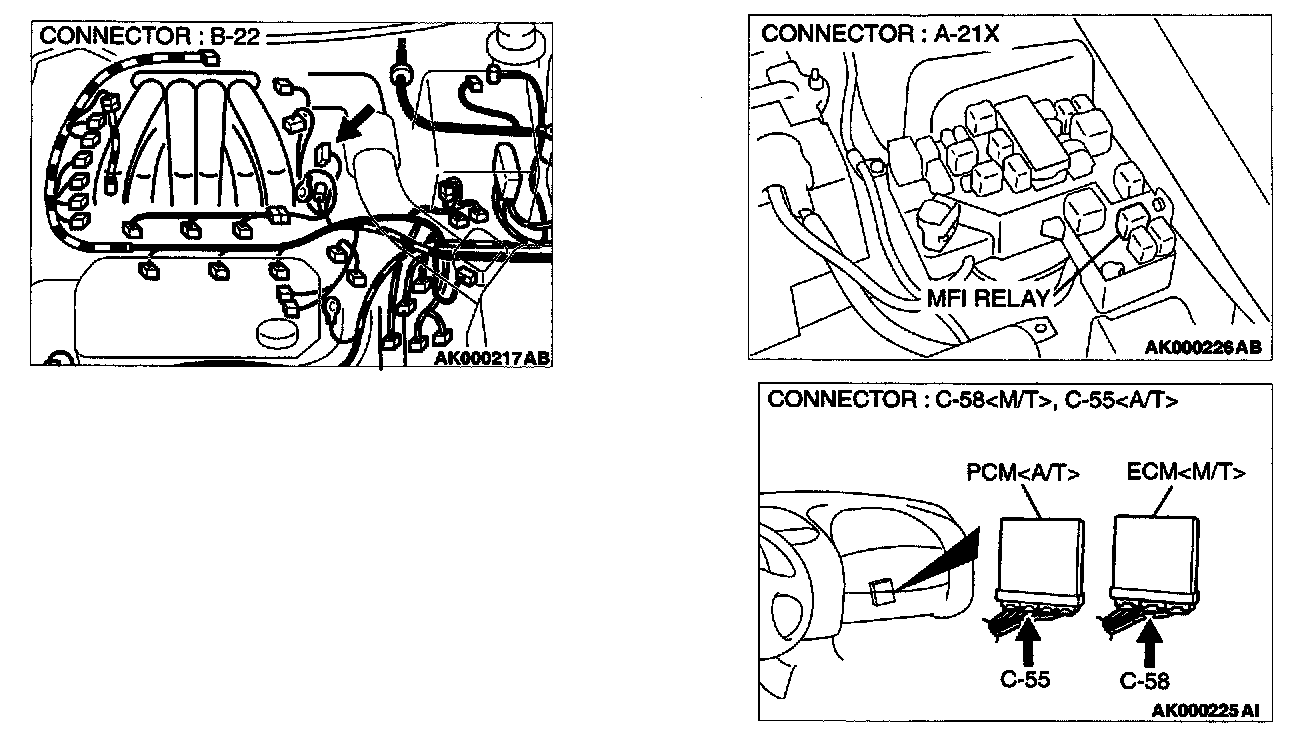 CONNECTOR : B-22

AK000217AB

CONNECTOR : A-21X

MFI RELAY

AK000226AB

CONNECTOR : C-58<M/T>, C-55<A/T>

PCM<A/T>

ECM<M/T>

C-55

C-58

AK000225AI