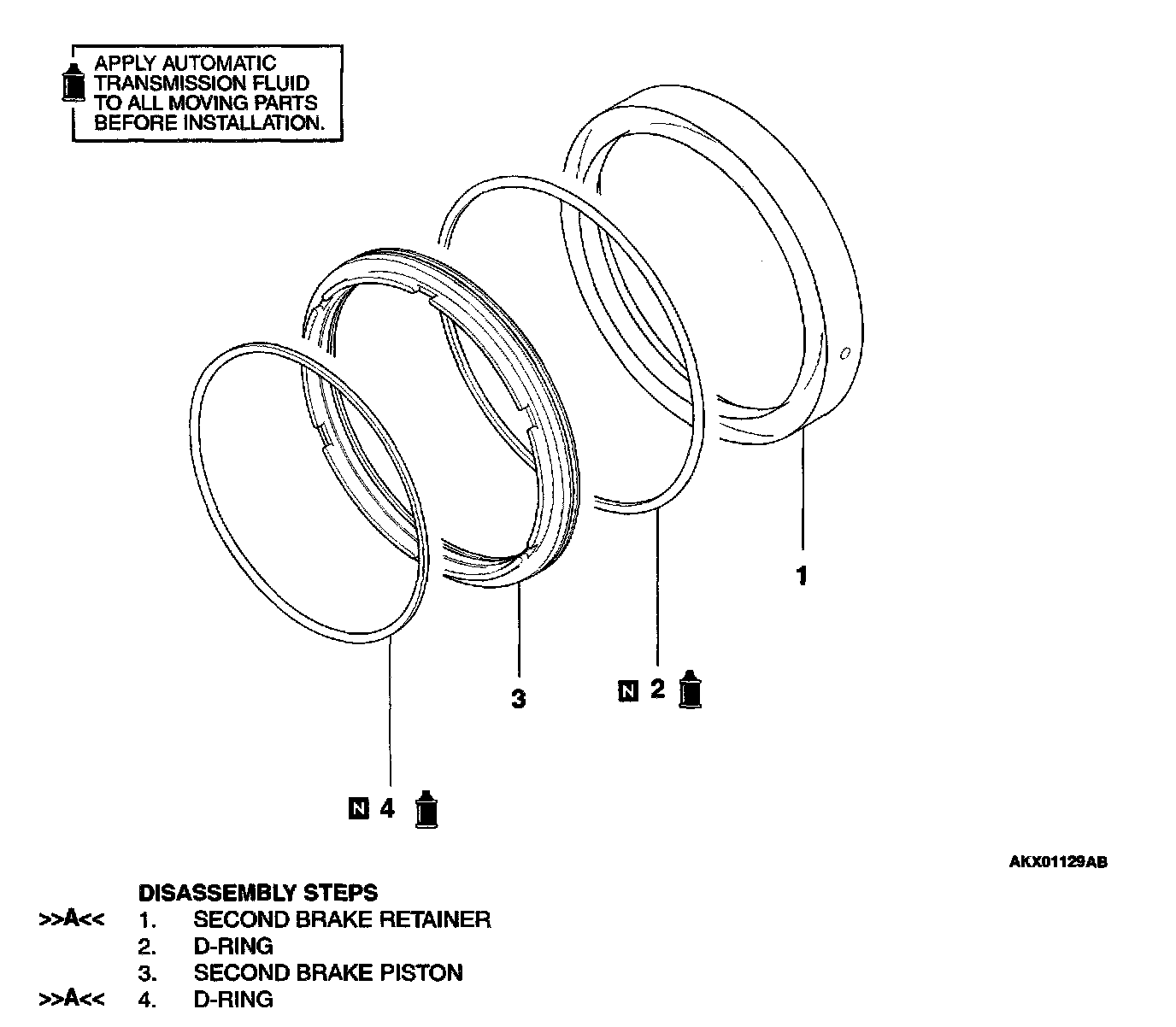 APPLY AUTOMATIC TRANSMISSION FLUID TO ALL MOVING PARTS BEFORE INSTALLATION.

1

N 2

3

N 4

AKX01129AB

DISASSEMBLY STEPS
>>A<< 1. SECOND BRAKE RETAINER
2. D-RING
3. SECOND BRAKE PISTON
>>A<< 4. D-RING