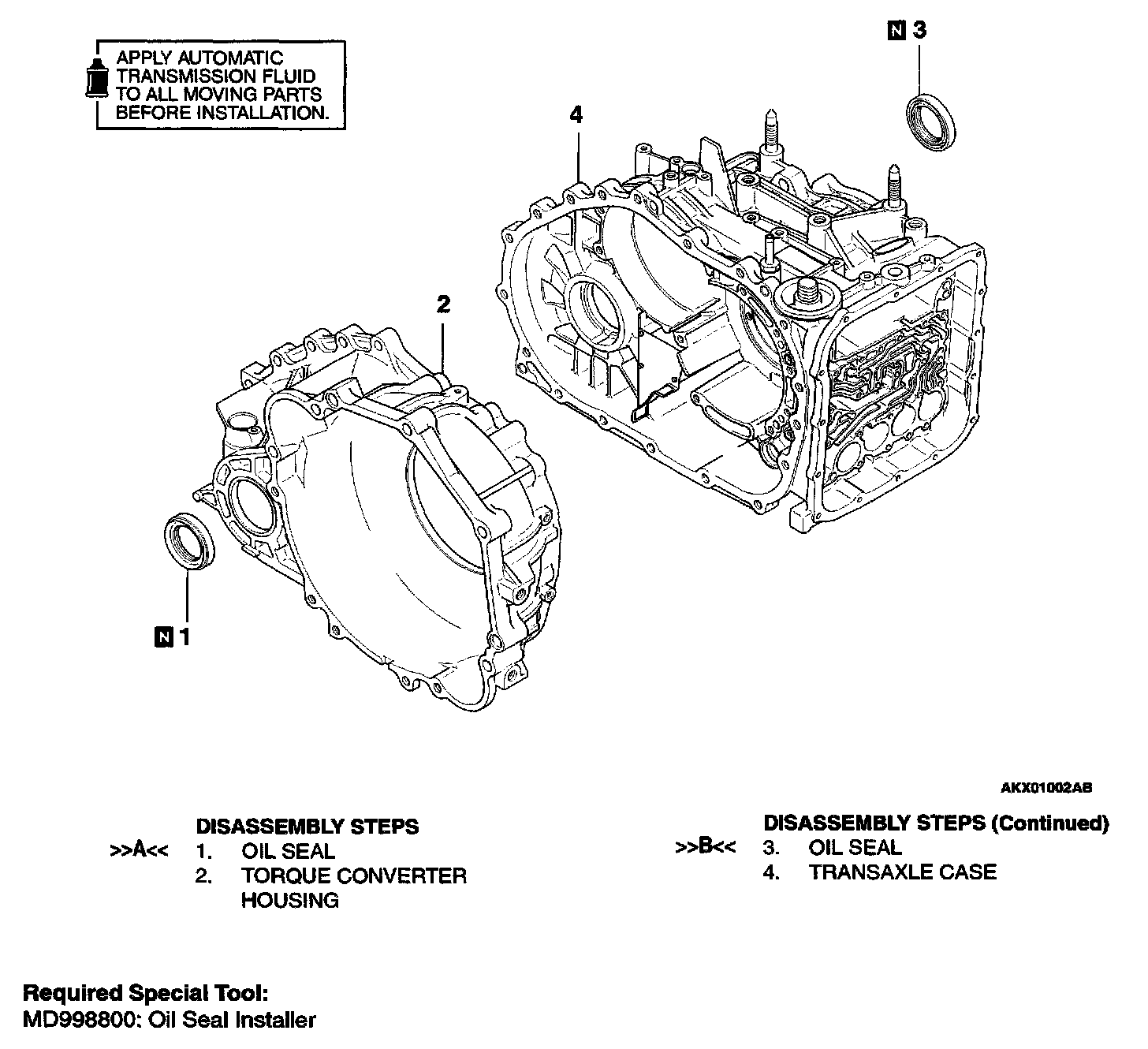 APPLY AUTOMATIC TRANSMISSION FLUID TO ALL MOVING PARTS BEFORE INSTALLATION.

N 3

4

2

N 1

AKX01002AB

DISASSEMBLY STEPS
>>A<< 1. OIL SEAL
2. TORQUE CONVERTER HOUSING

DISASSEMBLY STEPS (Continued)
>>B<< 3. OIL SEAL
4. TRANSAXLE CASE

Required Special Tool:
MD998800: Oil Seal Installer