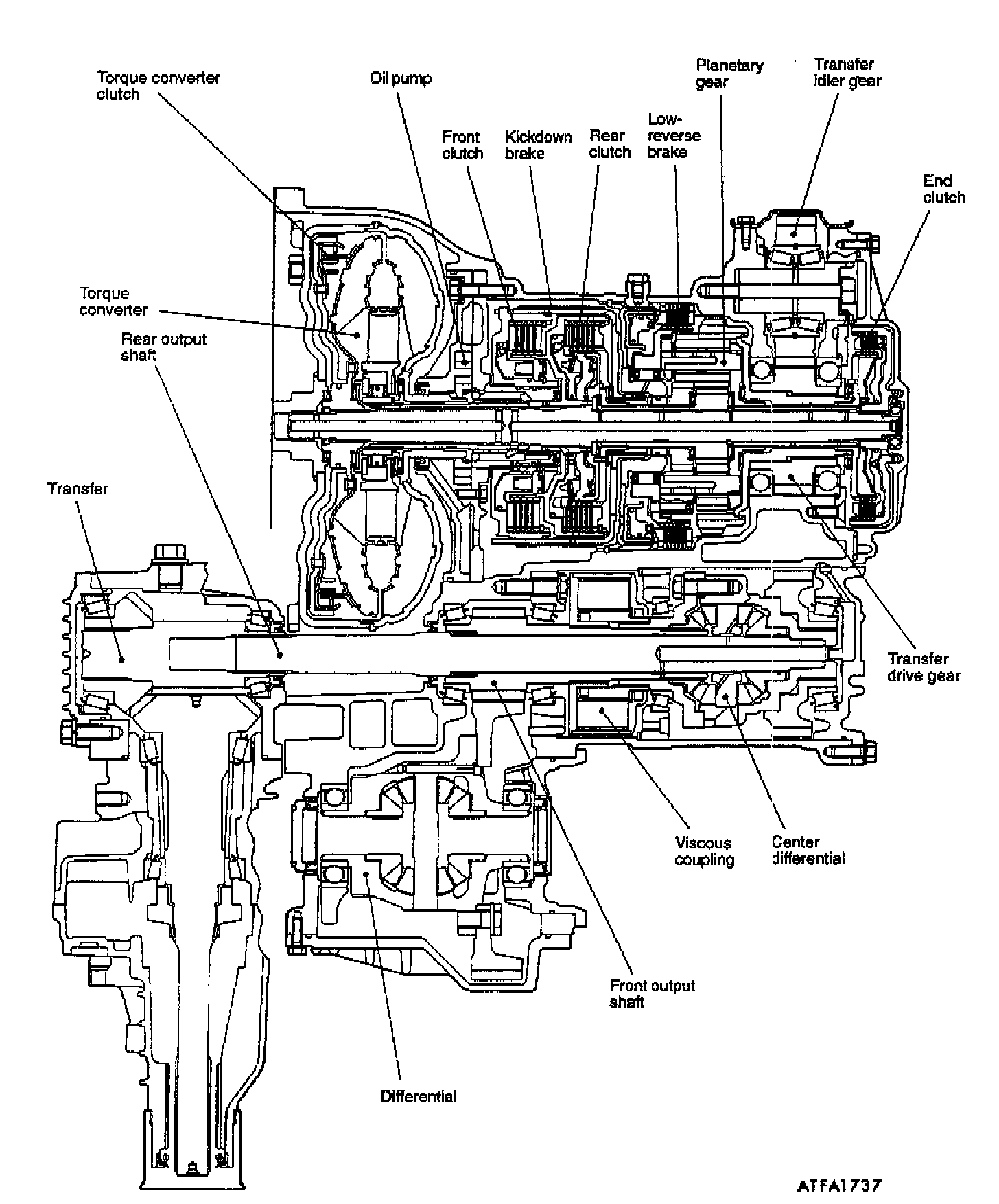 Torque converter clutch

Oil pump

Planetary gear

Transfer idler gear

Front clutch

Kickdown brake

Rear clutch

Low-reverse brake

End clutch

Torque converter

Rear output shaft

Transfer

Transfer drive gear

Viscous coupling

Center differential

Front output shaft

Differential

ATFA1737