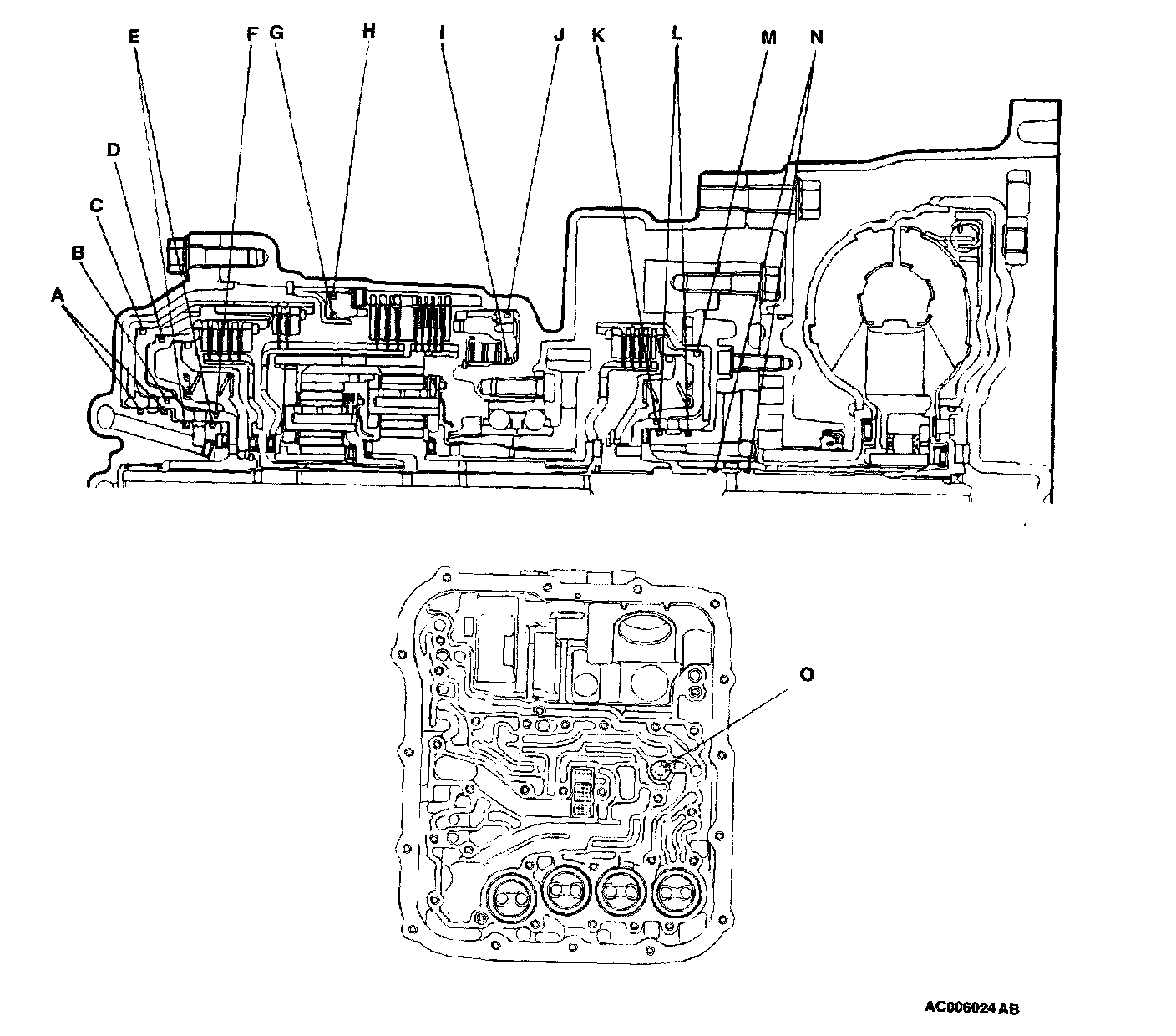 E F G H I J K L M N
D
C
B
A

O

AC006024 AB