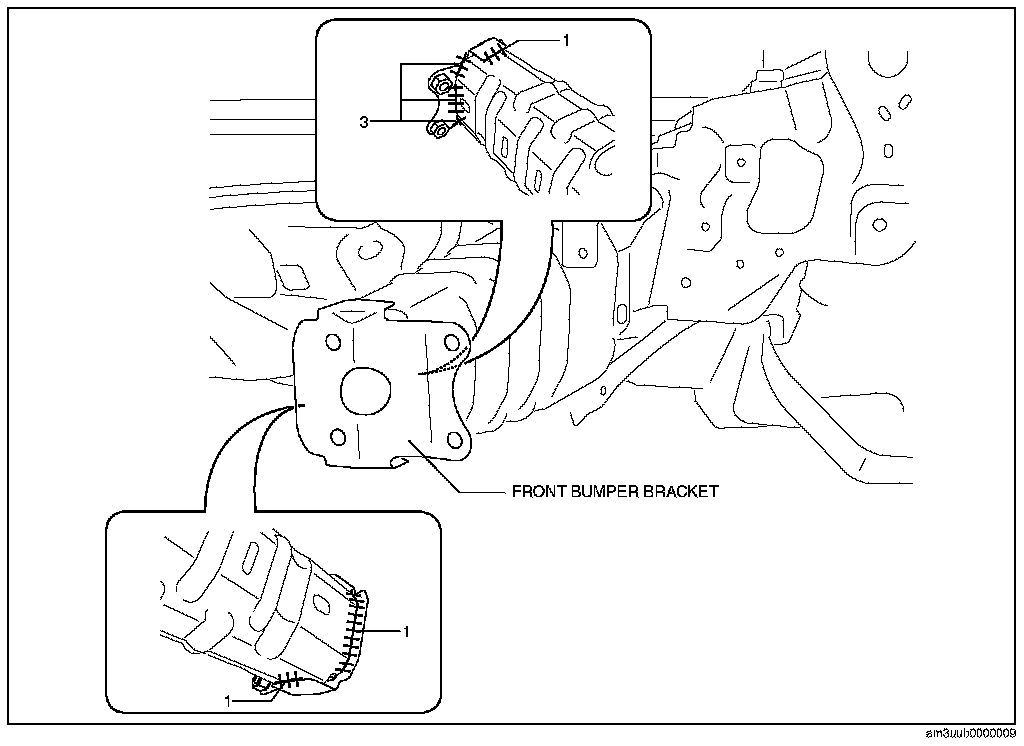 1
3
FRONT BUMPER BRACKET
1
1
am3uub0000009