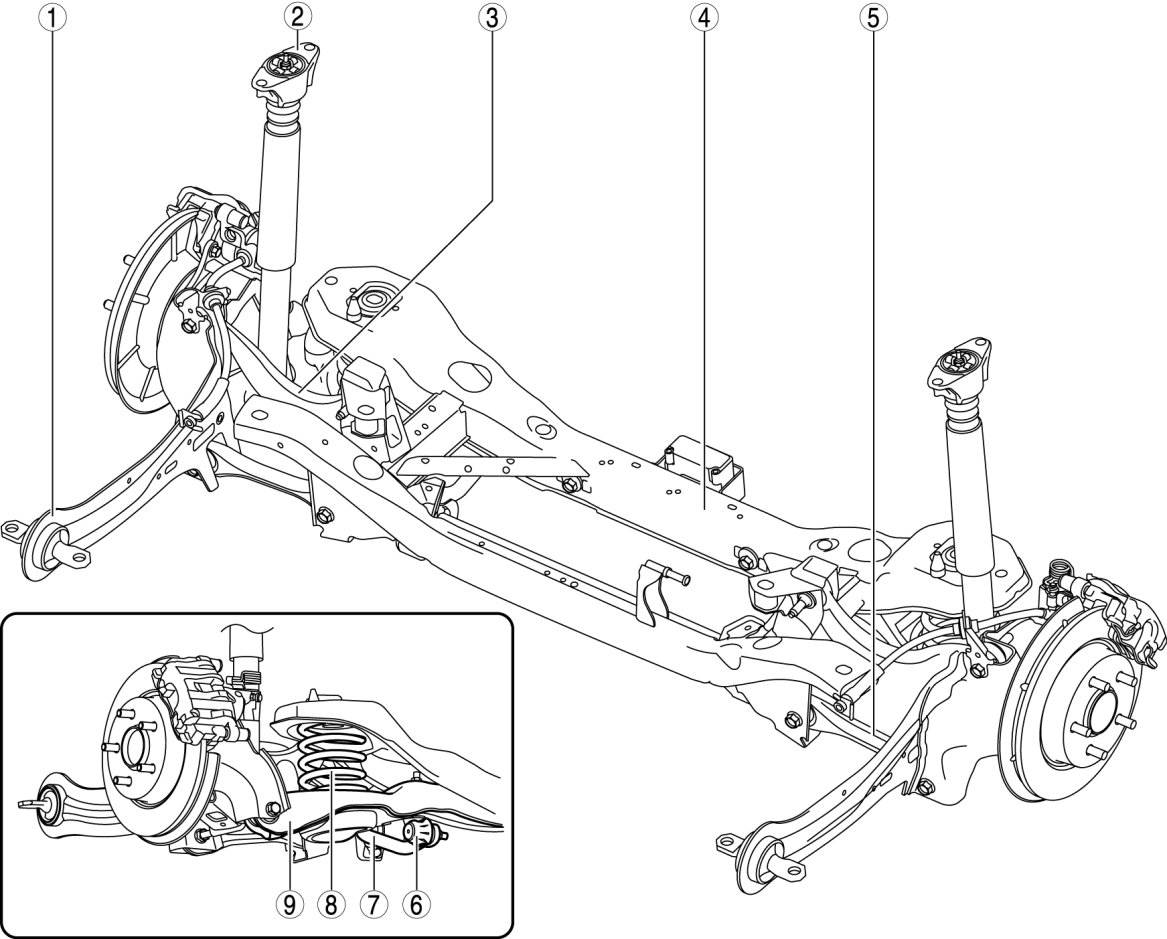 ①
②
③
④
⑤
⑨
⑧
⑦
⑥