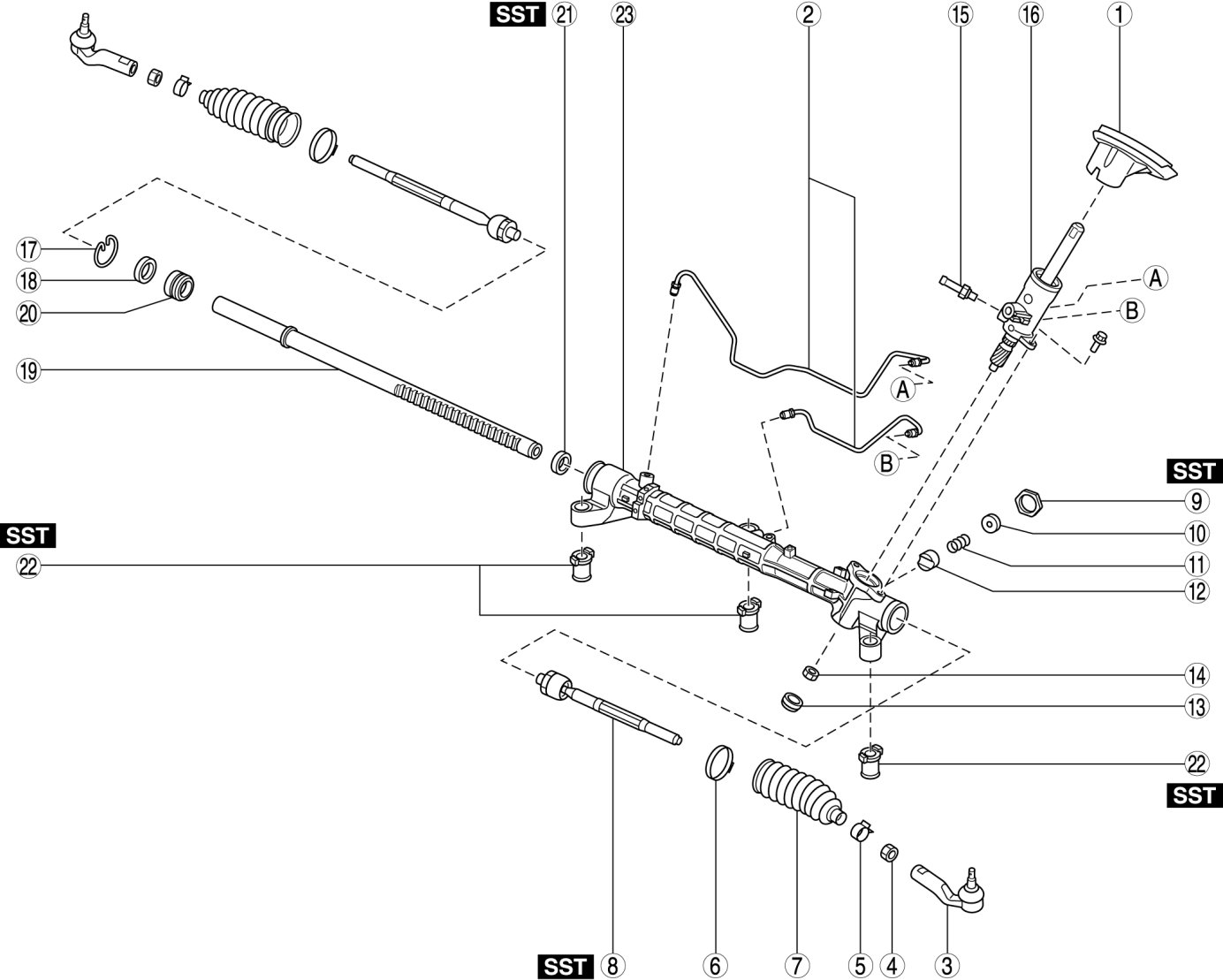 SST 21 23 2 15 16 1

17
18
20
19

A
B
A
B

SST
9
10
11
12

SST
22

14
13
22
SST

SST 8 6 7 5 4 3