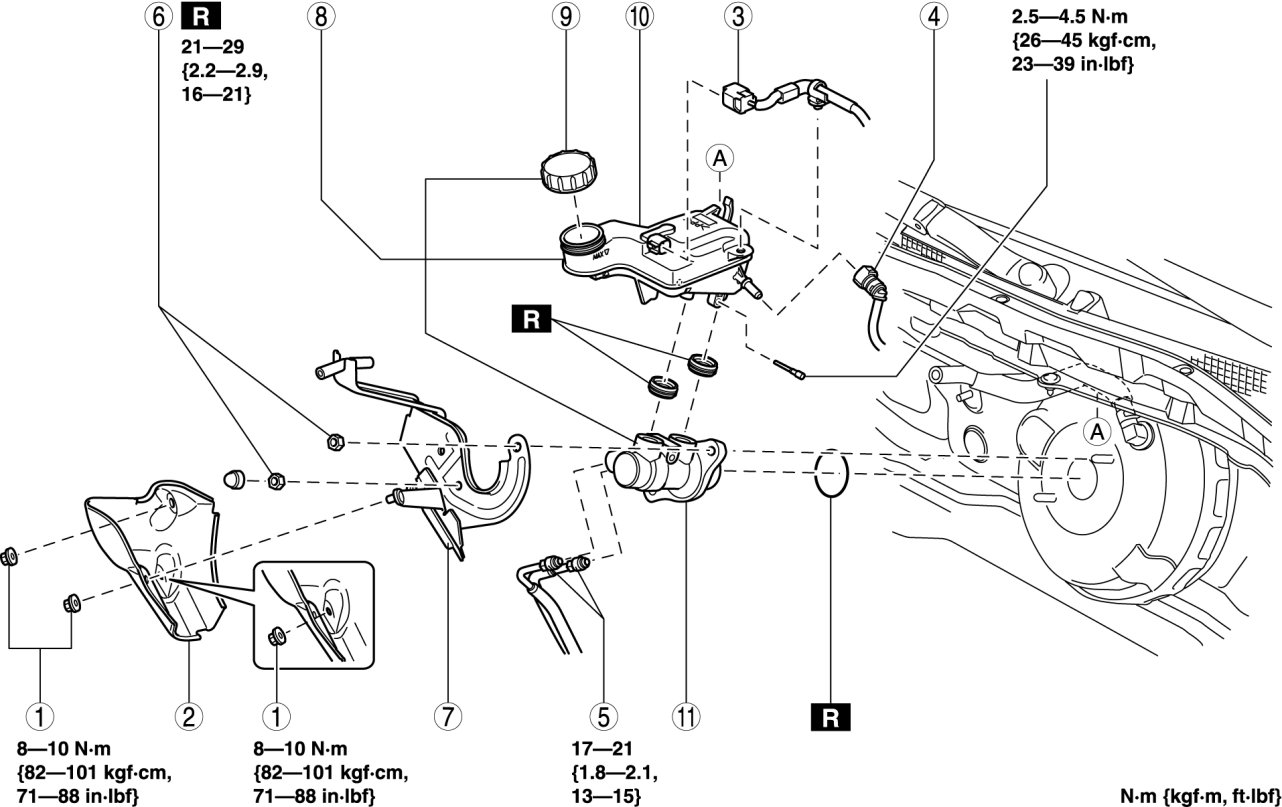 6 R
21—29
{2.2—2.9,
16—21}

8

9

10

3

4

2.5—4.5 N·m
{26—45 kgf·cm,
23—39 in·lbf}

A

MAX

R

A

1

2

1

7

5

11

R

8—10 N·m
{82—101 kgf·cm,
71—88 in·lbf}

8—10 N·m
{82—101 kgf·cm,
71—88 in·lbf}

17—21
{1.8—2.1,
13—15}

N·m {kgf·m, ft·lbf}