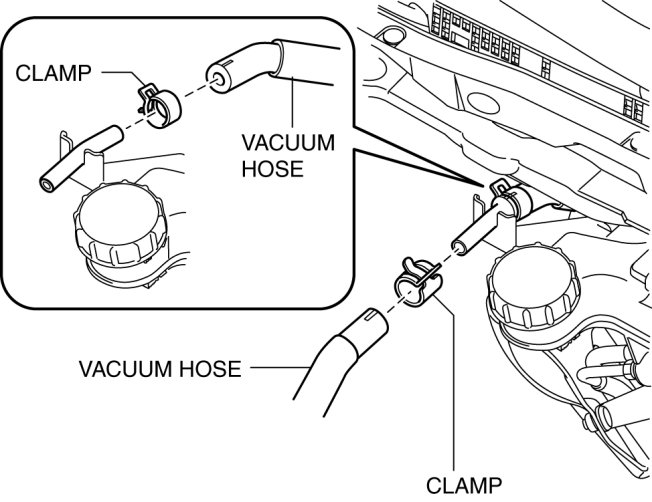 CLAMP

VACUUM HOSE

VACUUM HOSE

CLAMP