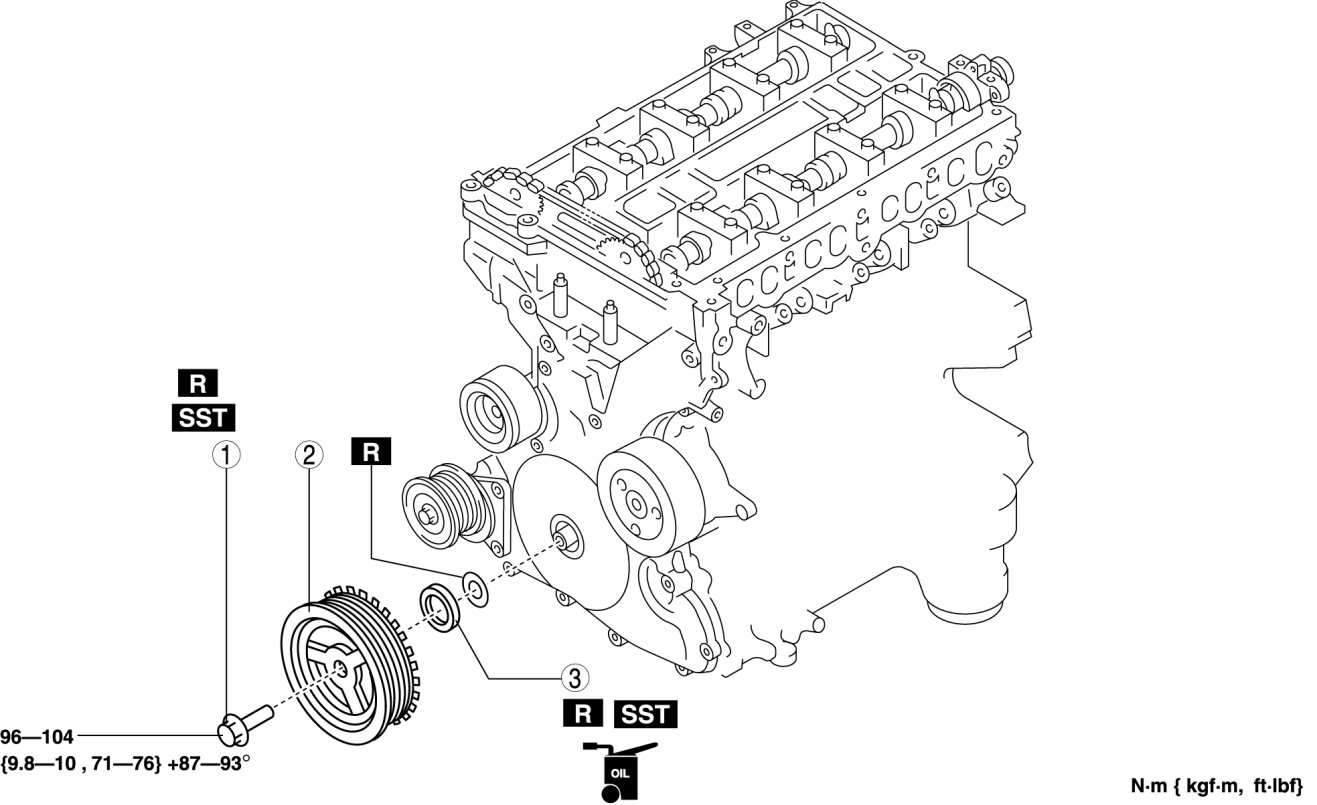 R
SST
1
2
R
3
R SST
OIL
96—104
{9.8—10 , 71—76} +87—93°
N·m { kgf·m, ft·lbf}