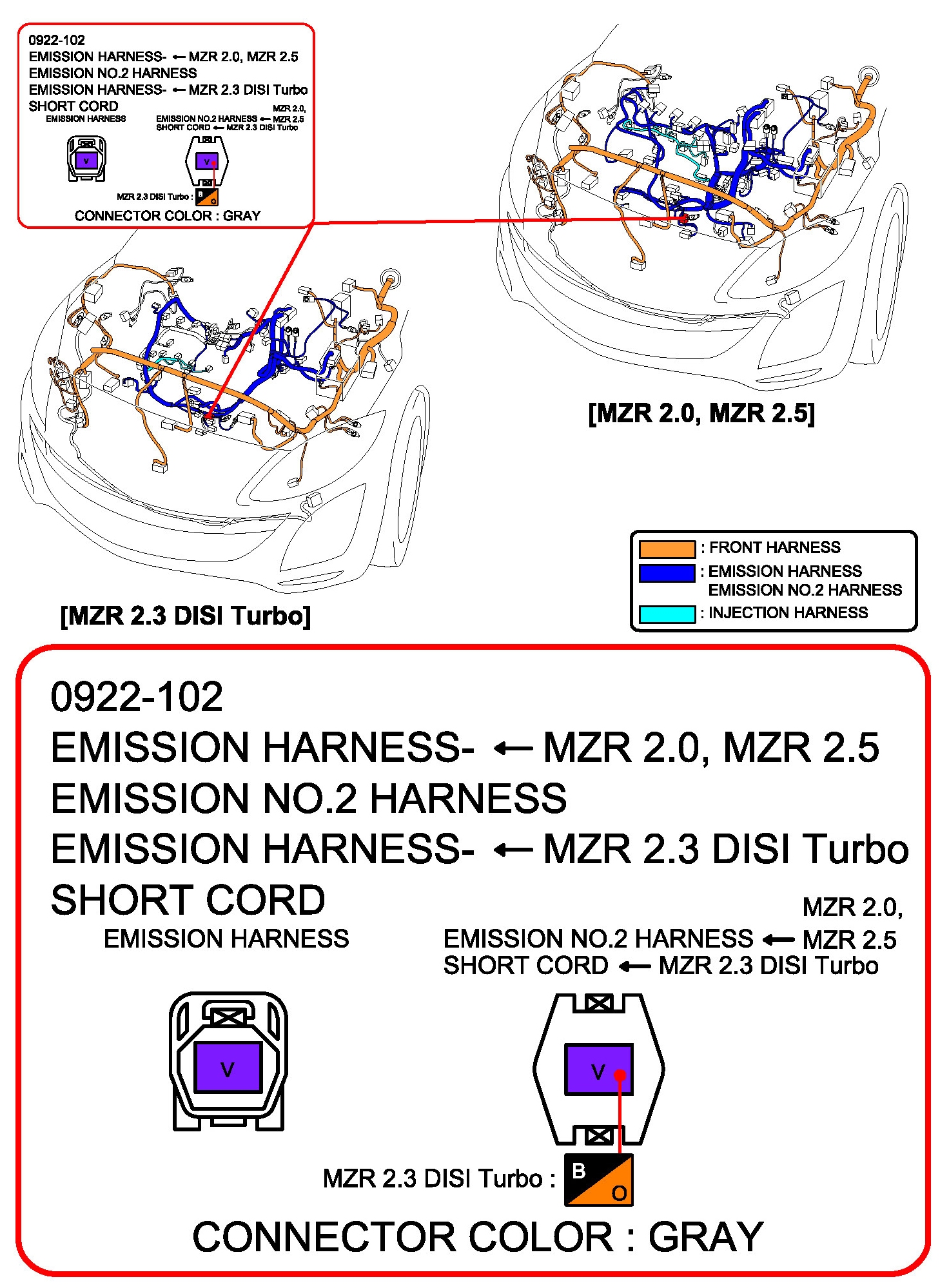 0922-102
EMISSION HARNESS- ← MZR 2.0, MZR 2.5
EMISSION NO.2 HARNESS
EMISSION HARNESS- ← MZR 2.3 DISI Turbo
SHORT CORD
EMISSION HARNESS
MZR 2.0,
EMISSION NO.2 HARNESS ← MZR 2.5
SHORT CORD ← MZR 2.3 DISI Turbo
V
V
MZR 2.3 DISI Turbo : B O
CONNECTOR COLOR : GRAY

[MZR 2.0, MZR 2.5]

[MZR 2.3 DISI Turbo]

: FRONT HARNESS
: EMISSION HARNESS
EMISSION NO.2 HARNESS
: INJECTION HARNESS

0922-102
EMISSION HARNESS- ← MZR 2.0, MZR 2.5
EMISSION NO.2 HARNESS
EMISSION HARNESS- ← MZR 2.3 DISI Turbo
SHORT CORD
EMISSION HARNESS
MZR 2.0,
EMISSION NO.2 HARNESS ← MZR 2.5
SHORT CORD ← MZR 2.3 DISI Turbo
V
V
MZR 2.3 DISI Turbo : B O
CONNECTOR COLOR : GRAY