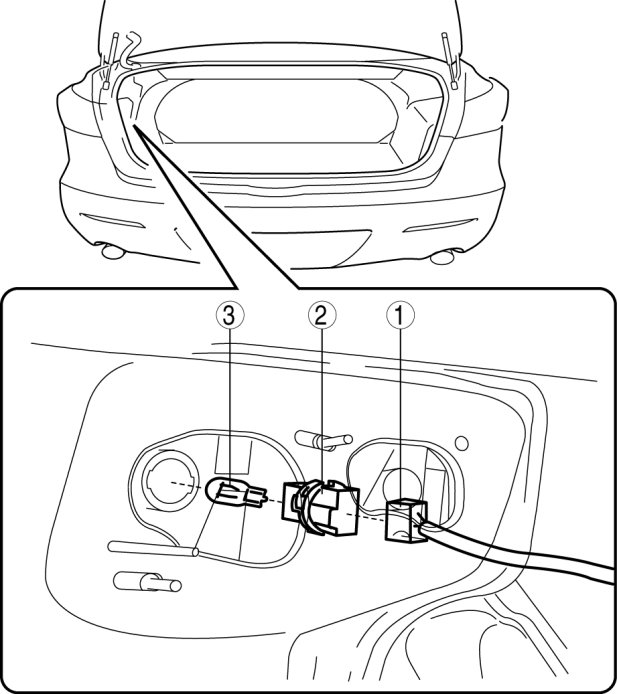 3
2
1