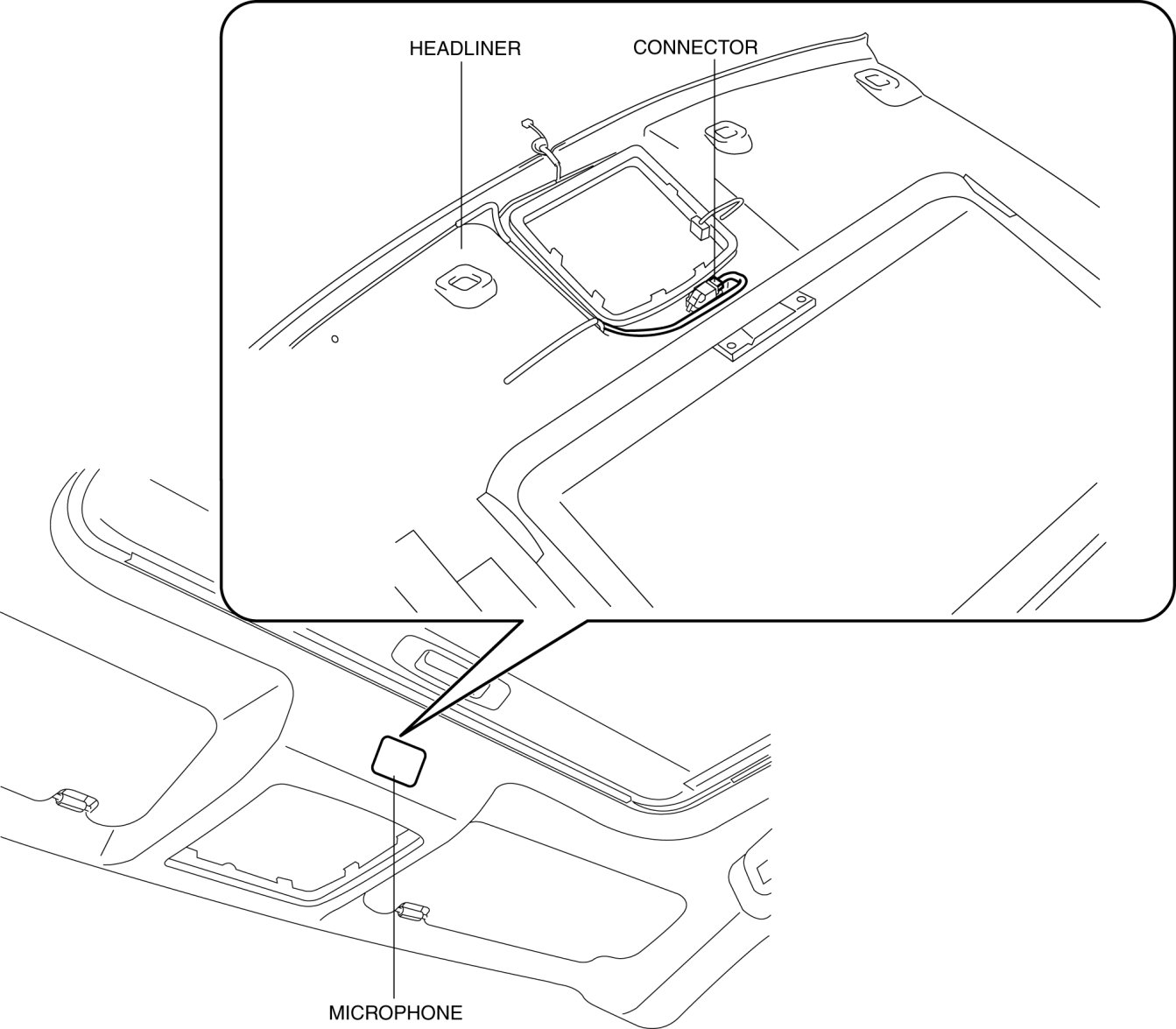 HEADLINER
CONNECTOR
MICROPHONE