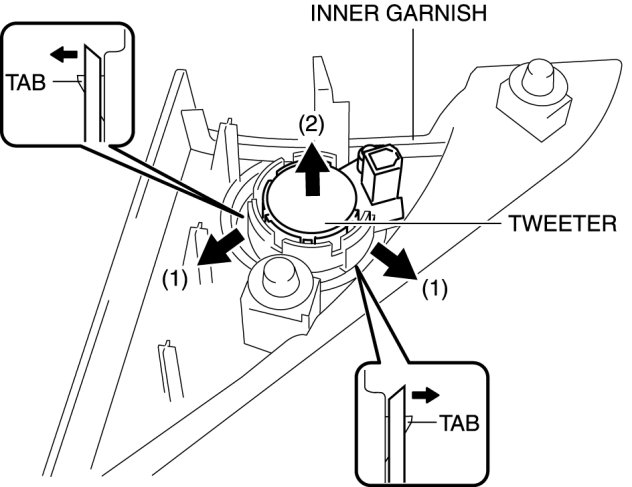 INNER GARNISH
TAB
(2)
TWEETER
(1)
(1)
TAB