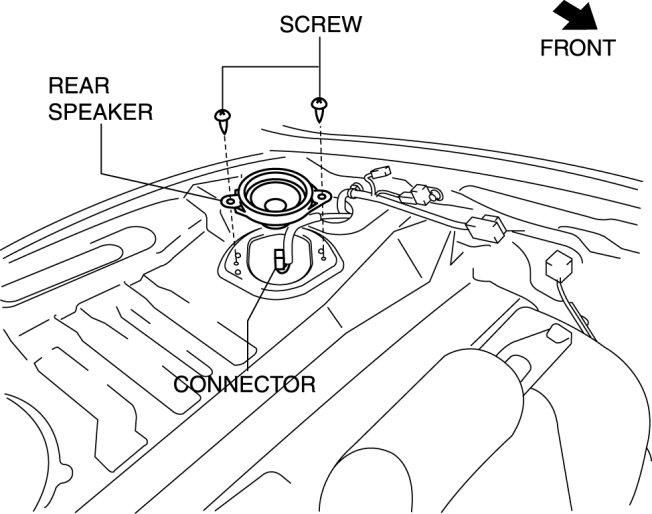 SCREW

FRONT

REAR SPEAKER

CONNECTOR